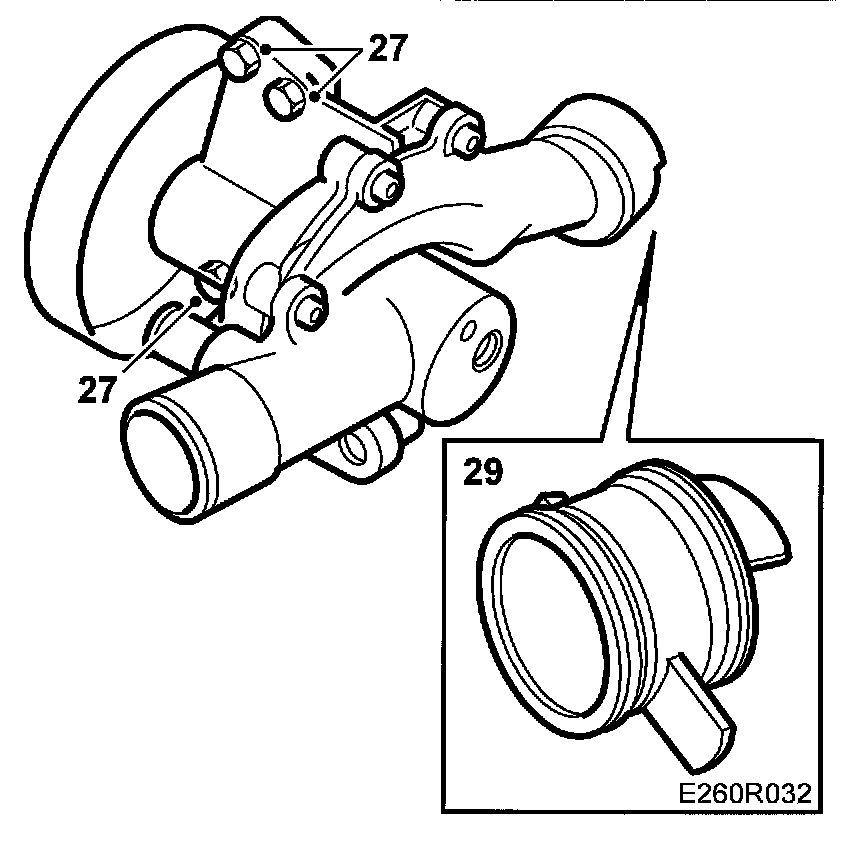 27

27

29

E260R032