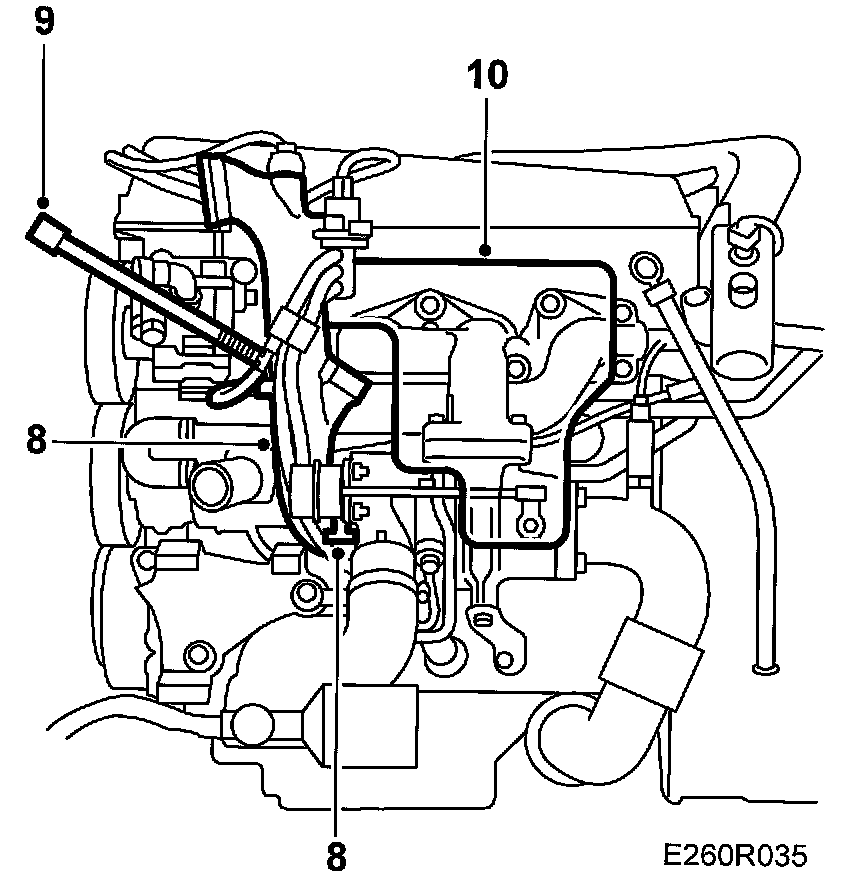 9
10
8
8
E260R035