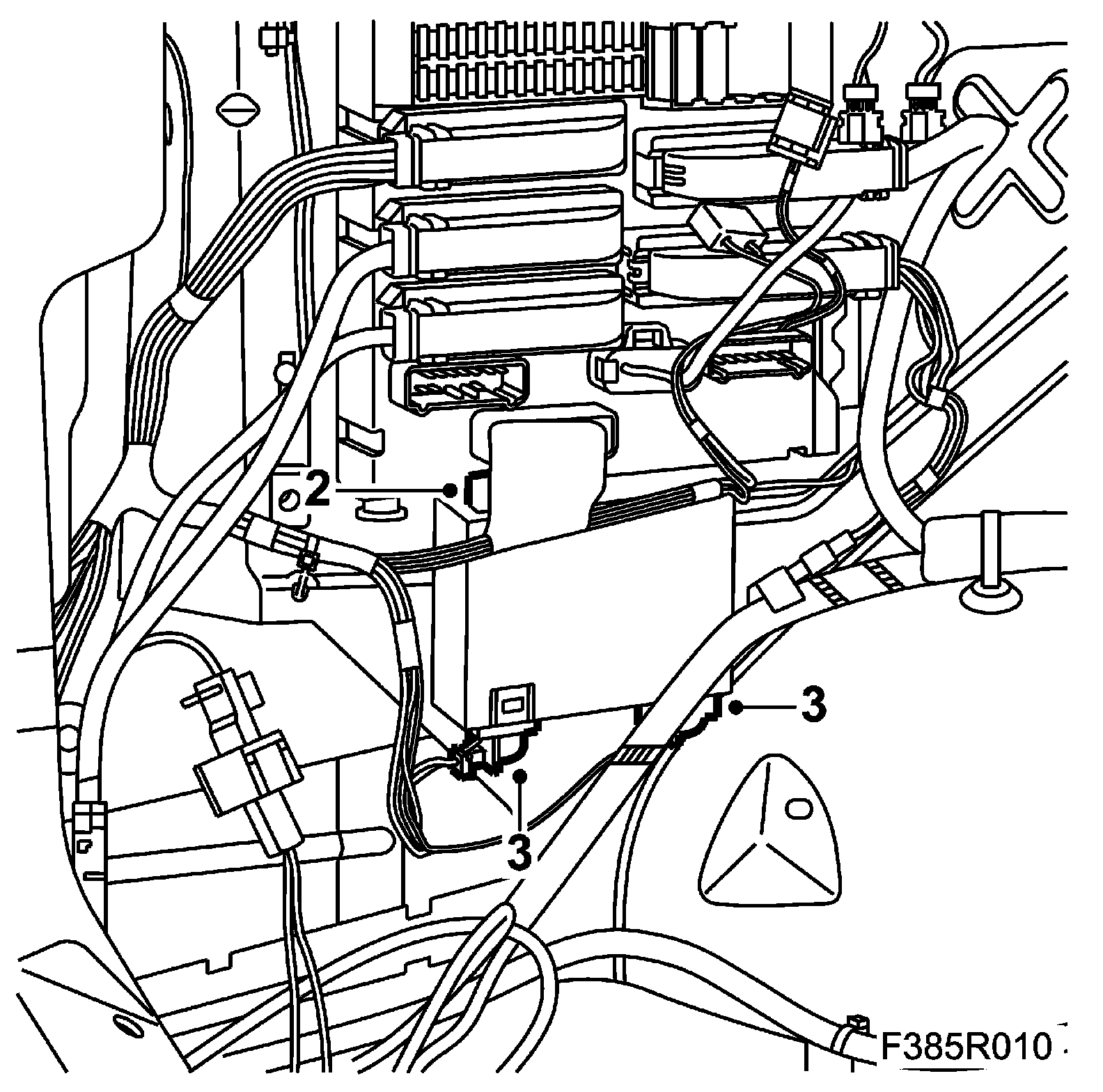 2
3
3
F385R010