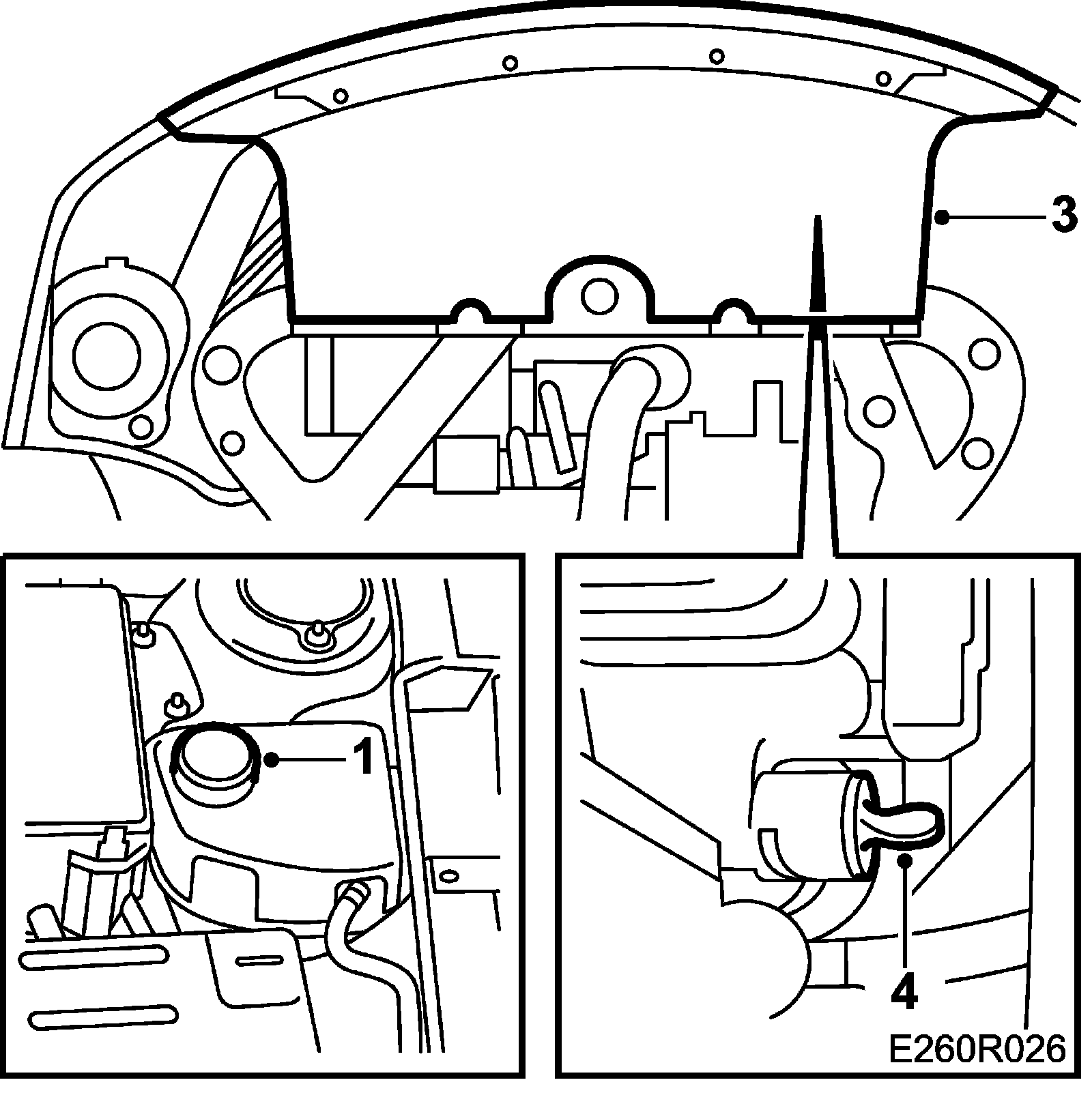 3
1
4
E260R026