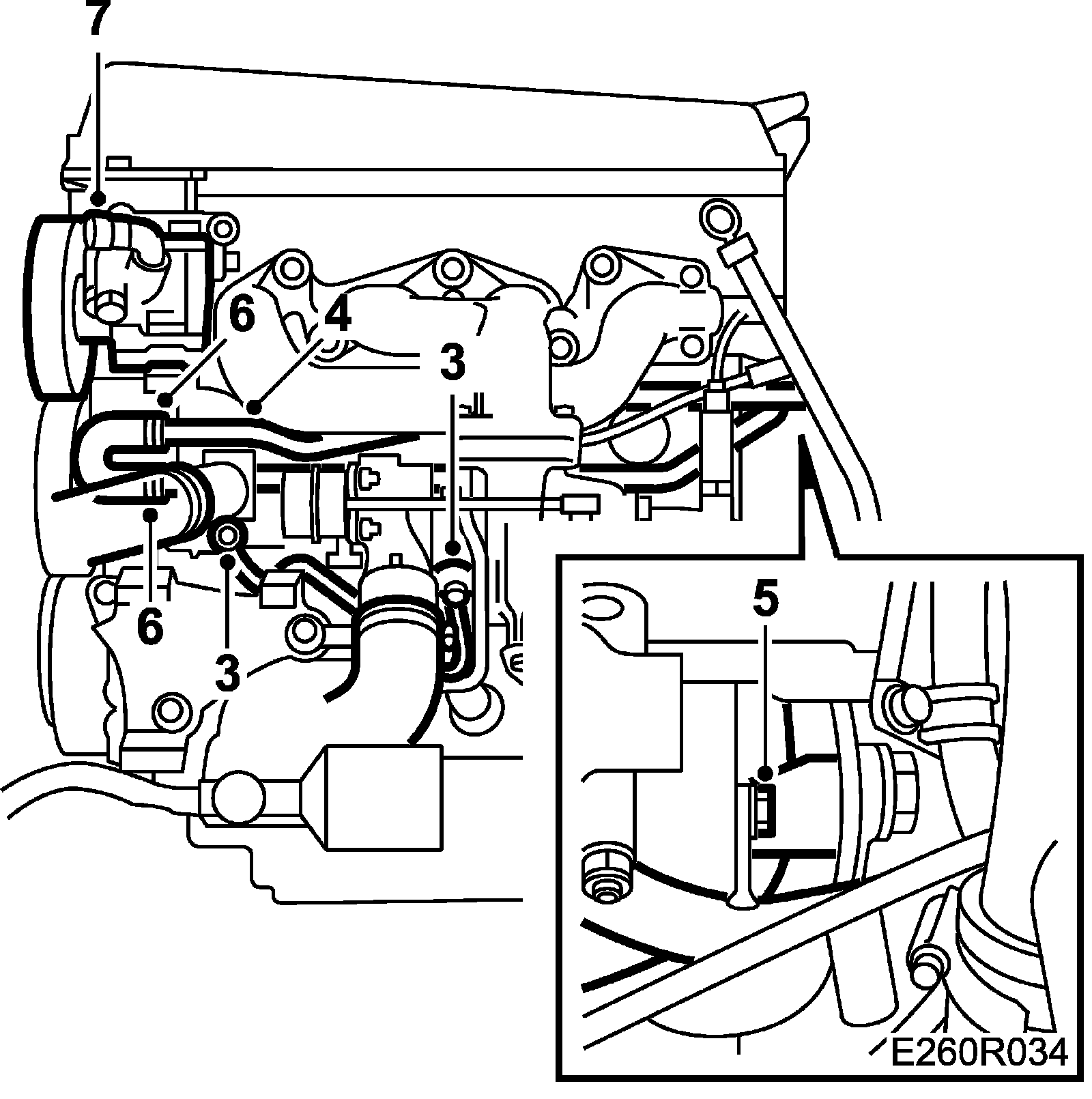 7
6
4
3
6
3
5
E260R034