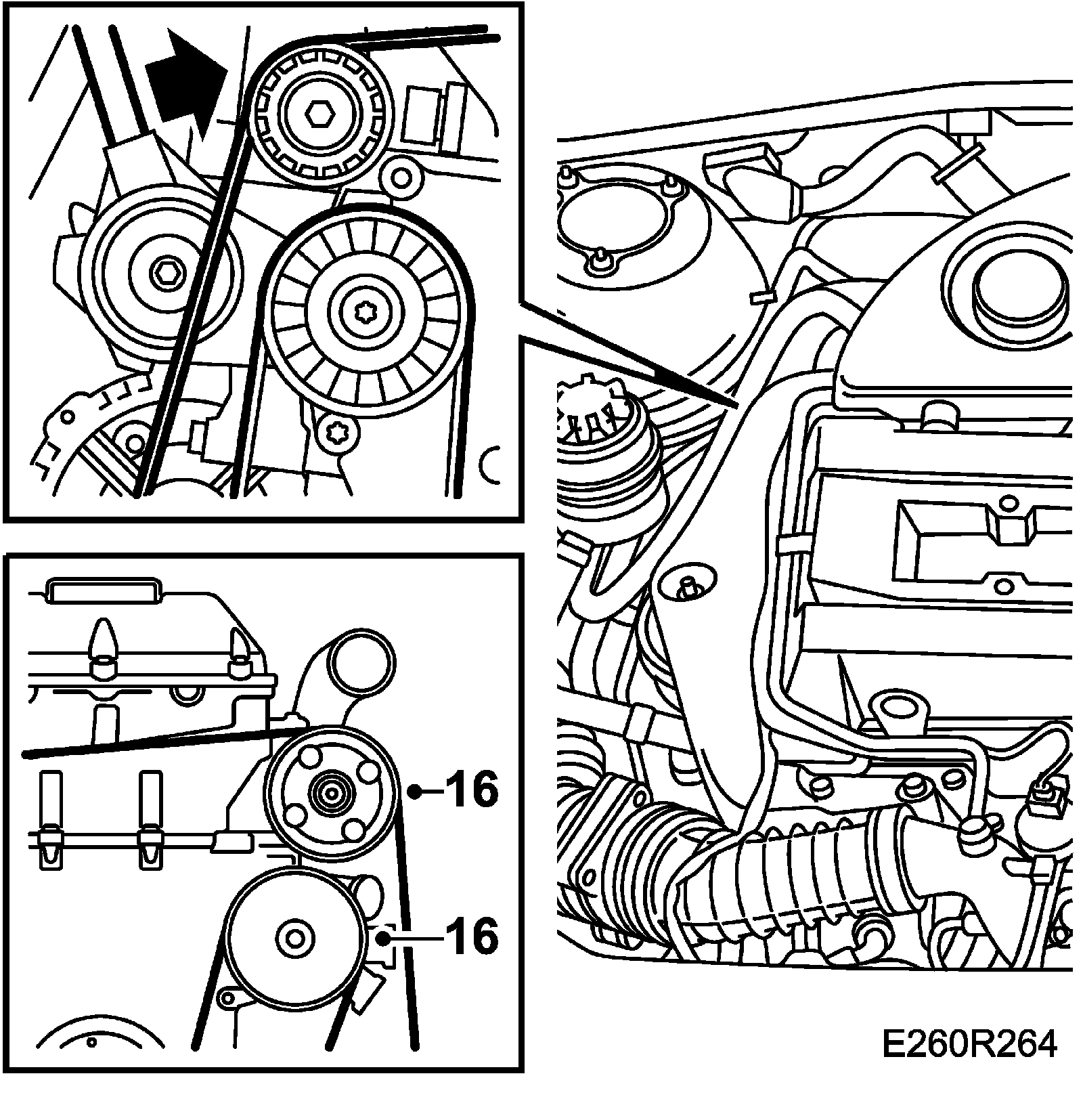 16
16
E260R264