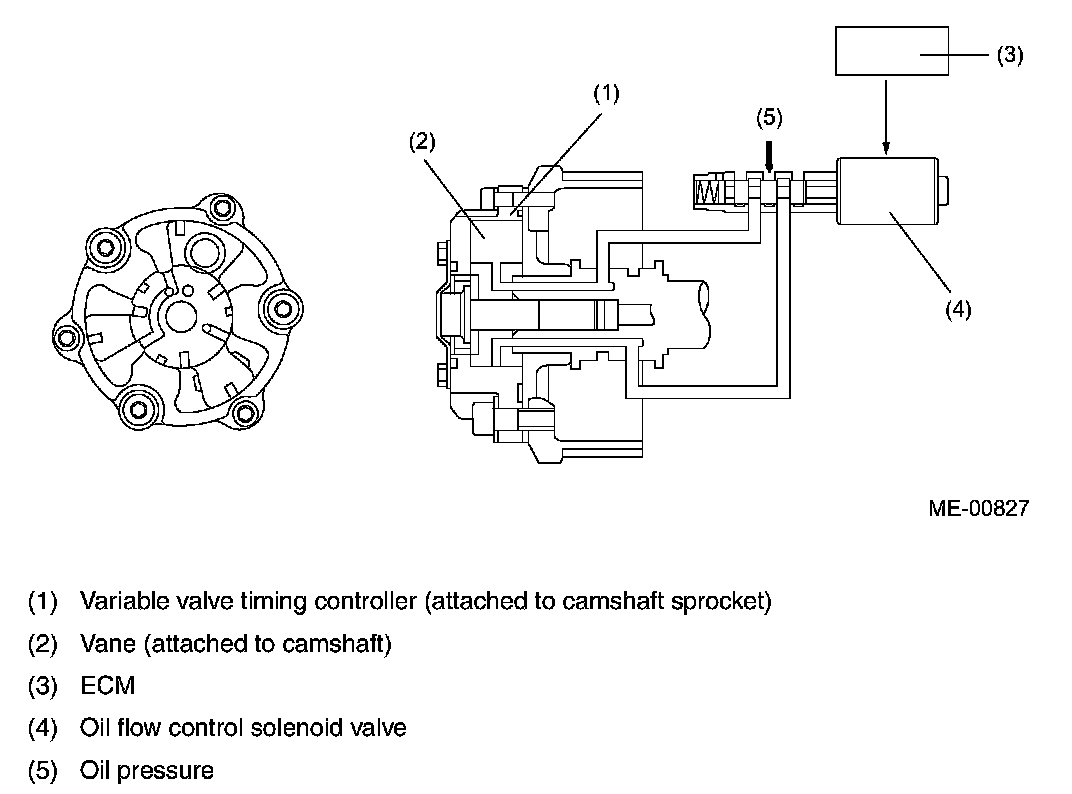 (3)

(1)

(5)

(2)

(4)

ME-00827

(1) Variable valve timing controller (attached to camshaft sprocket)

(2) Vane (attached to camshaft)

(3) ECM

(4) Oil flow control solenoid valve

(5) Oil pressure