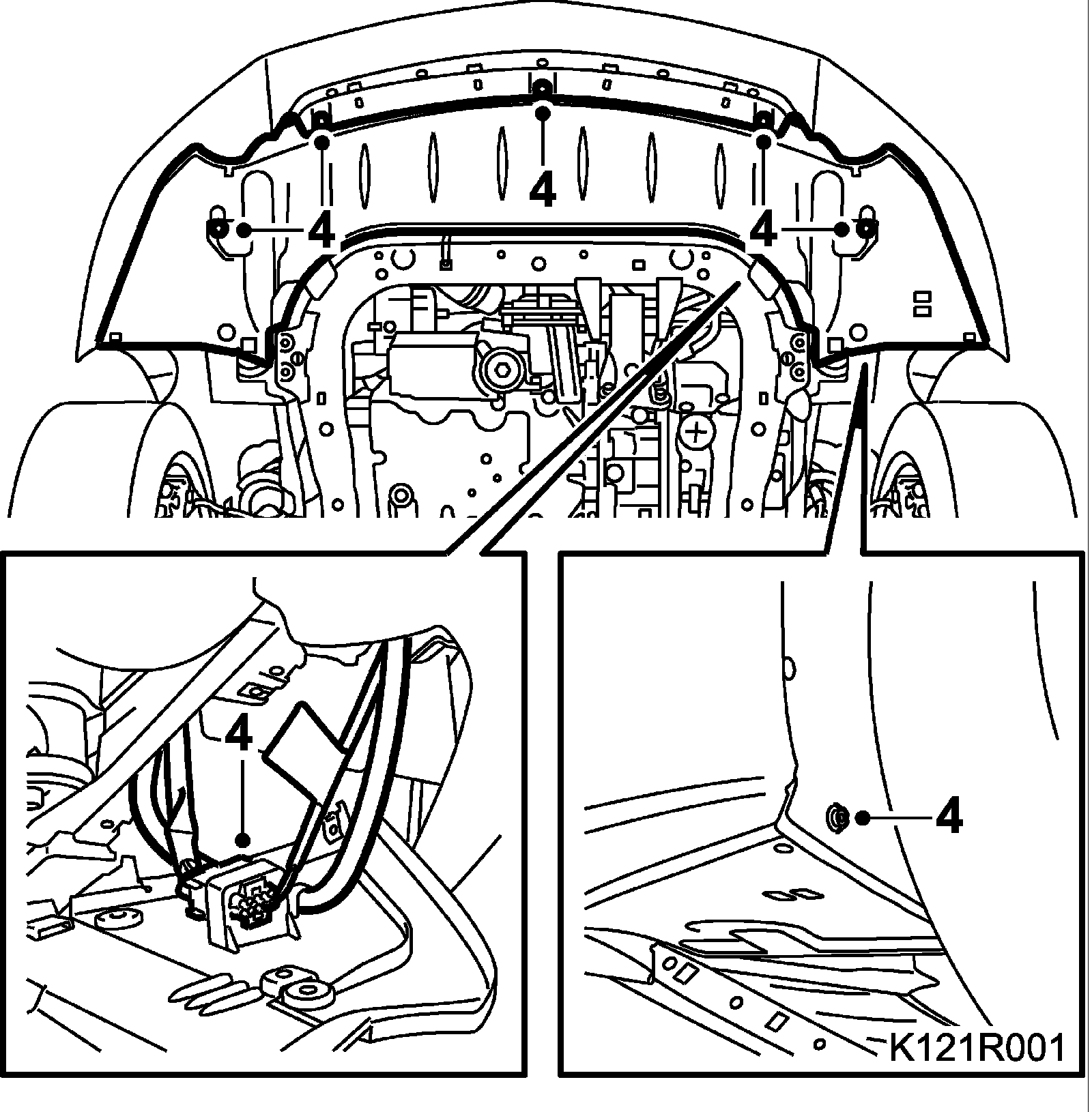 4
4
4
4
4
K121R001