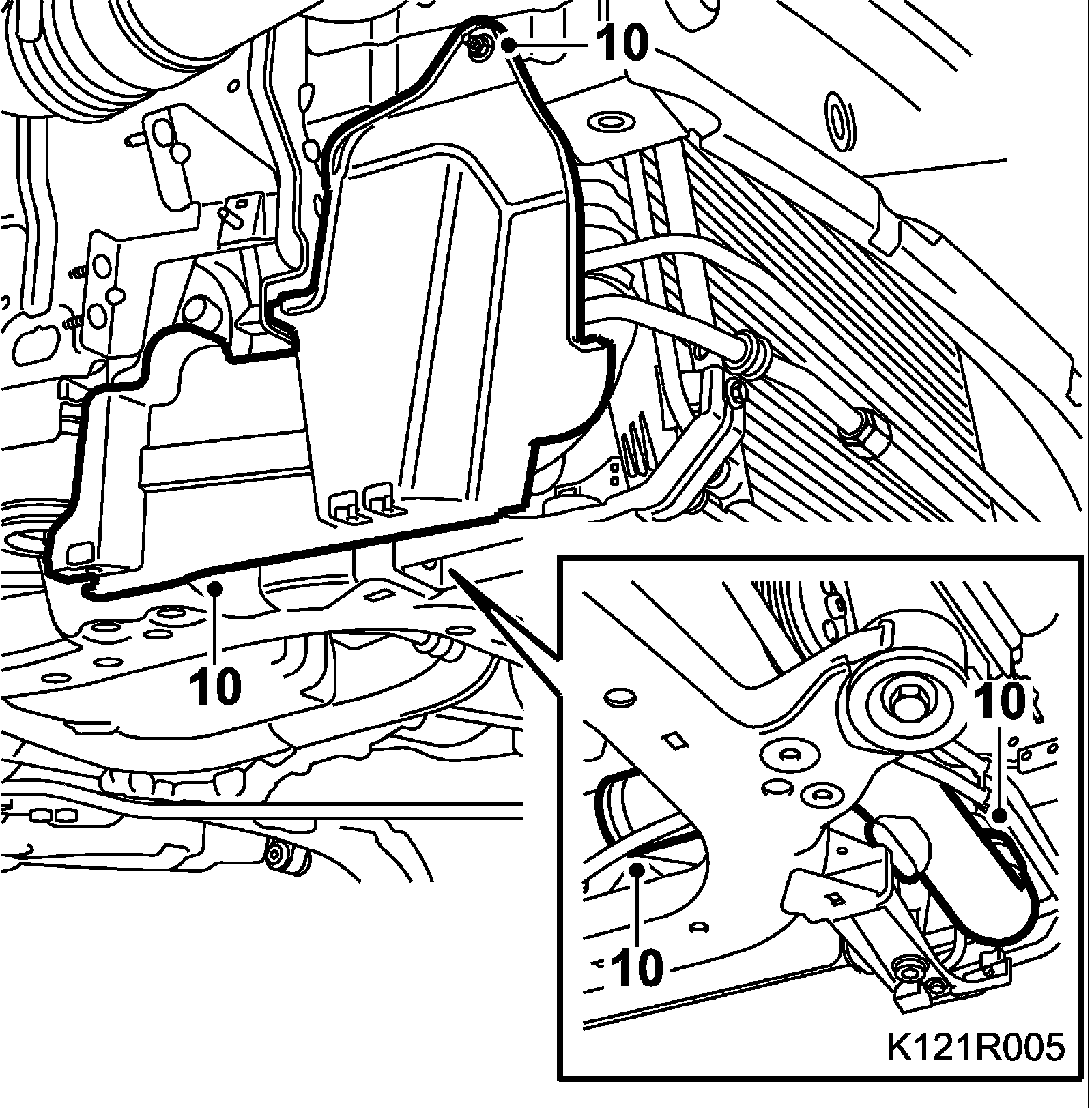 10
10
10
10
K121R005