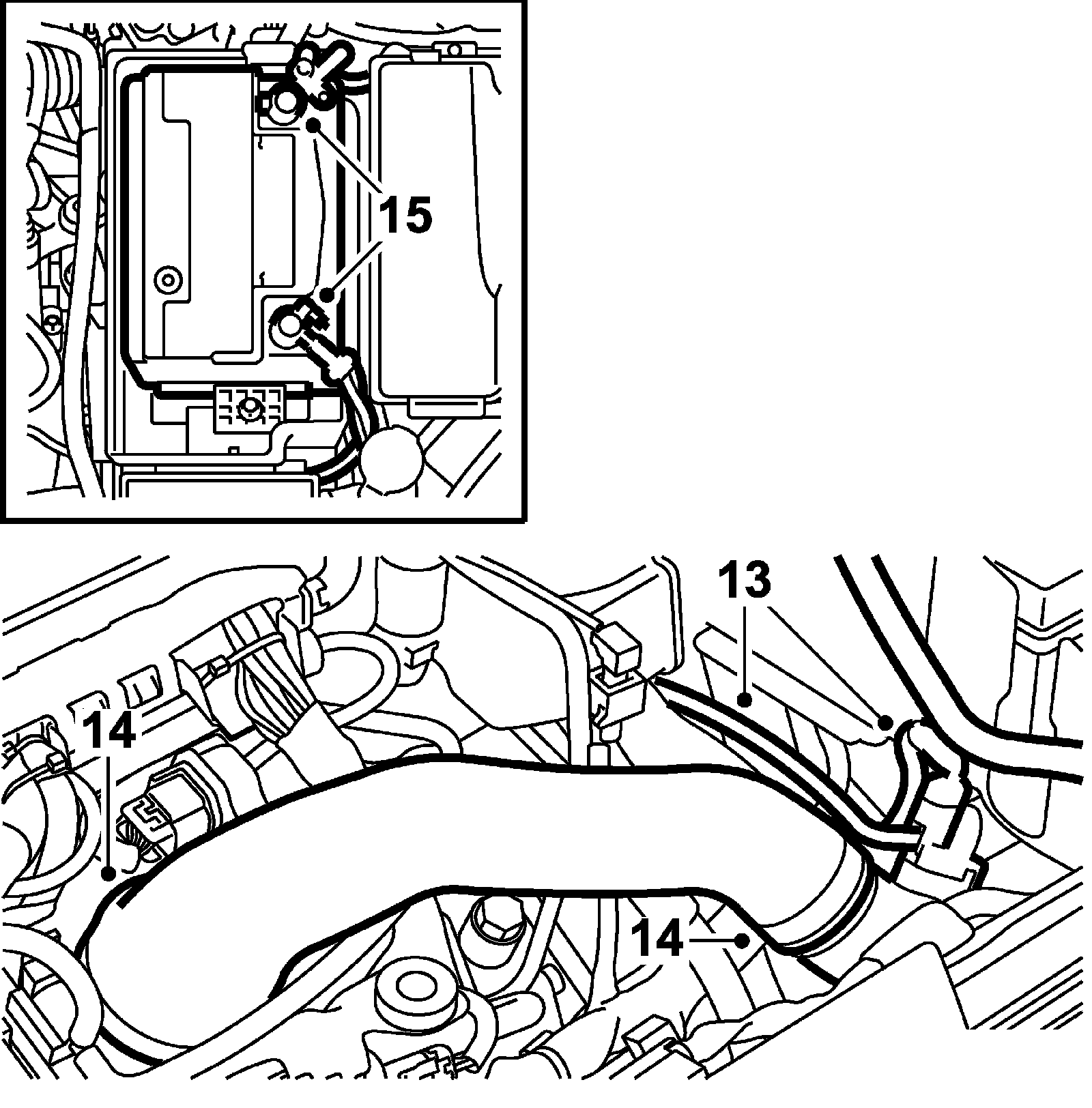 15

13

14

14