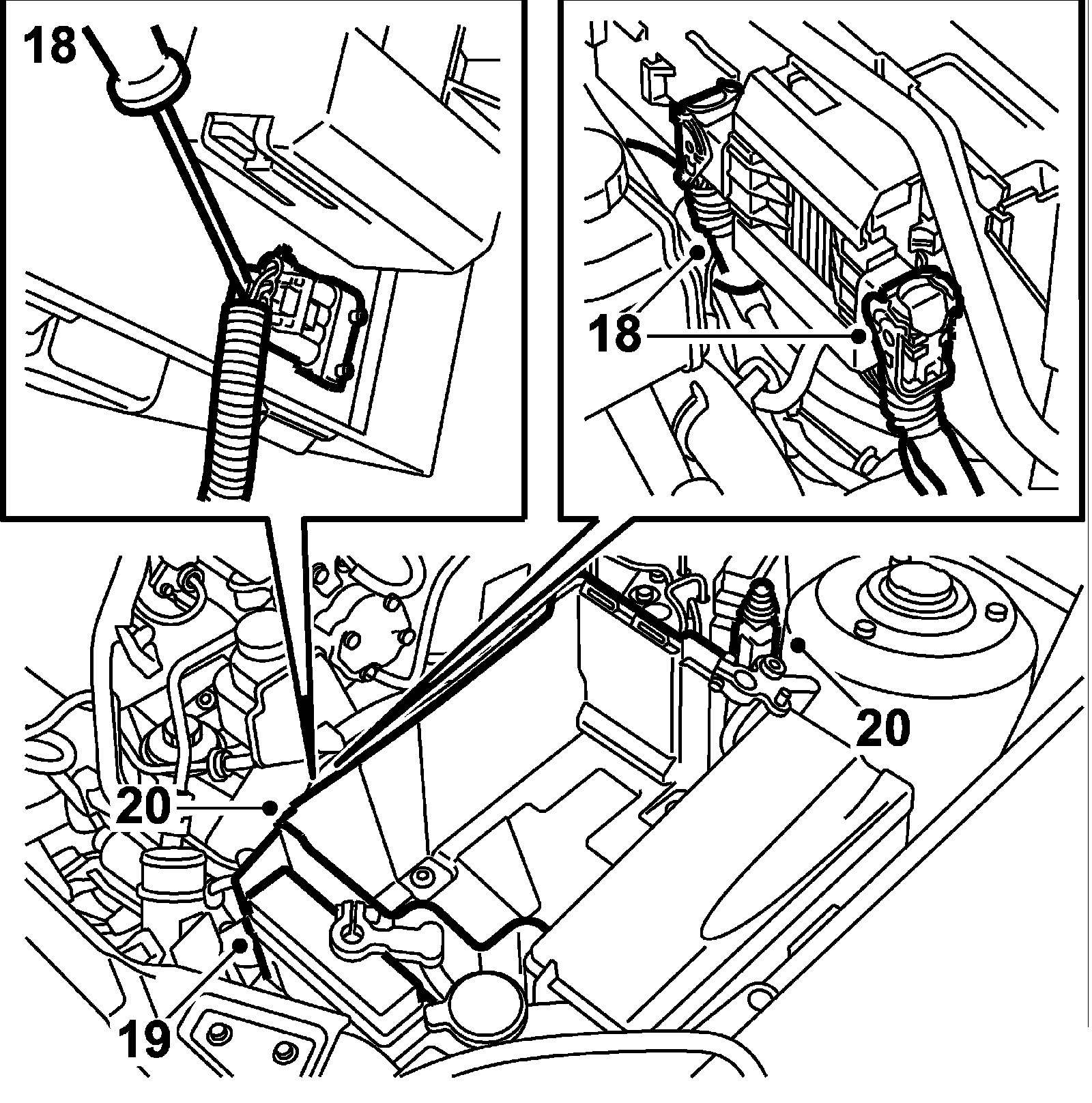 18

18

20

20

19