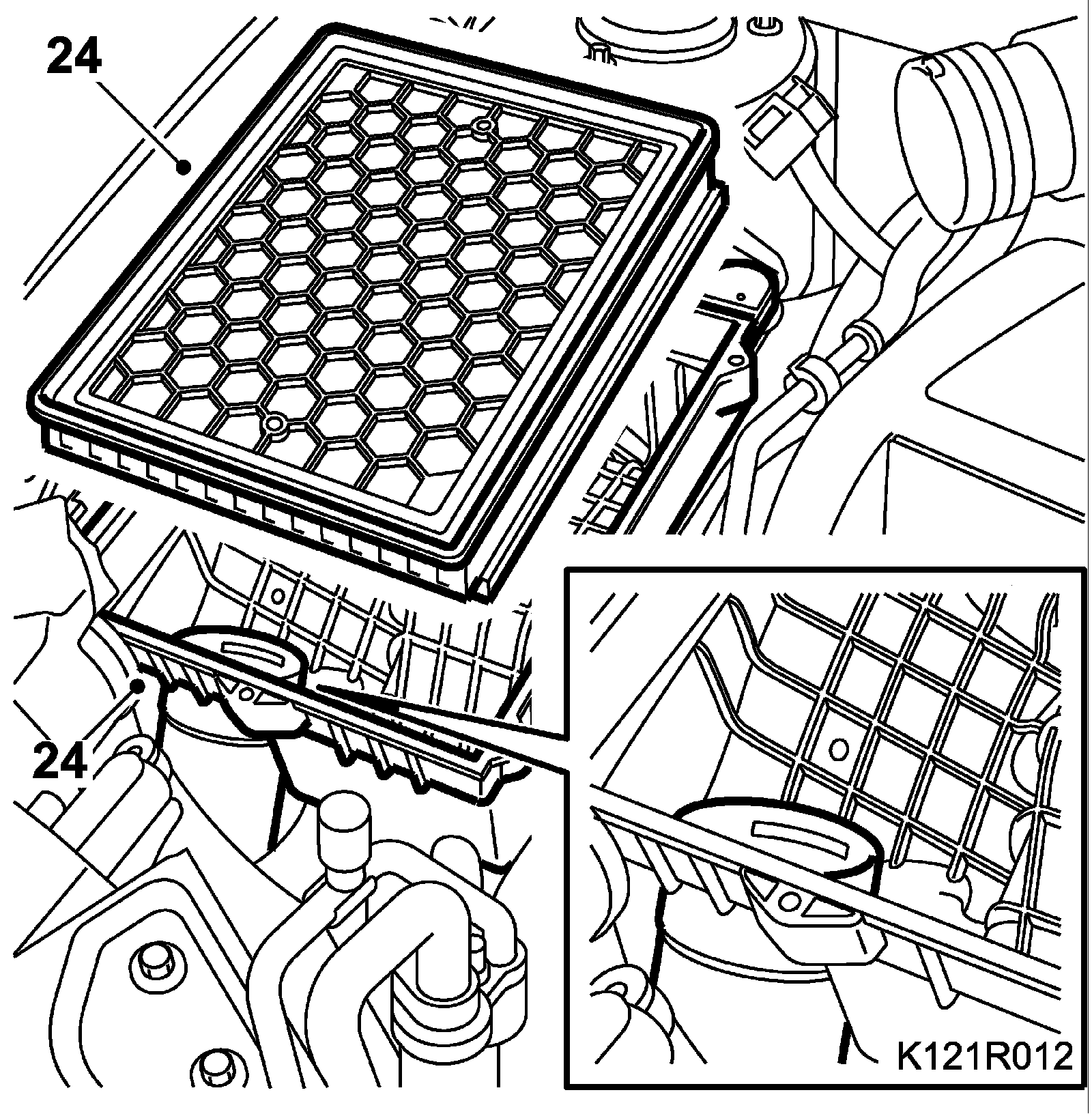 24

24

K121R012