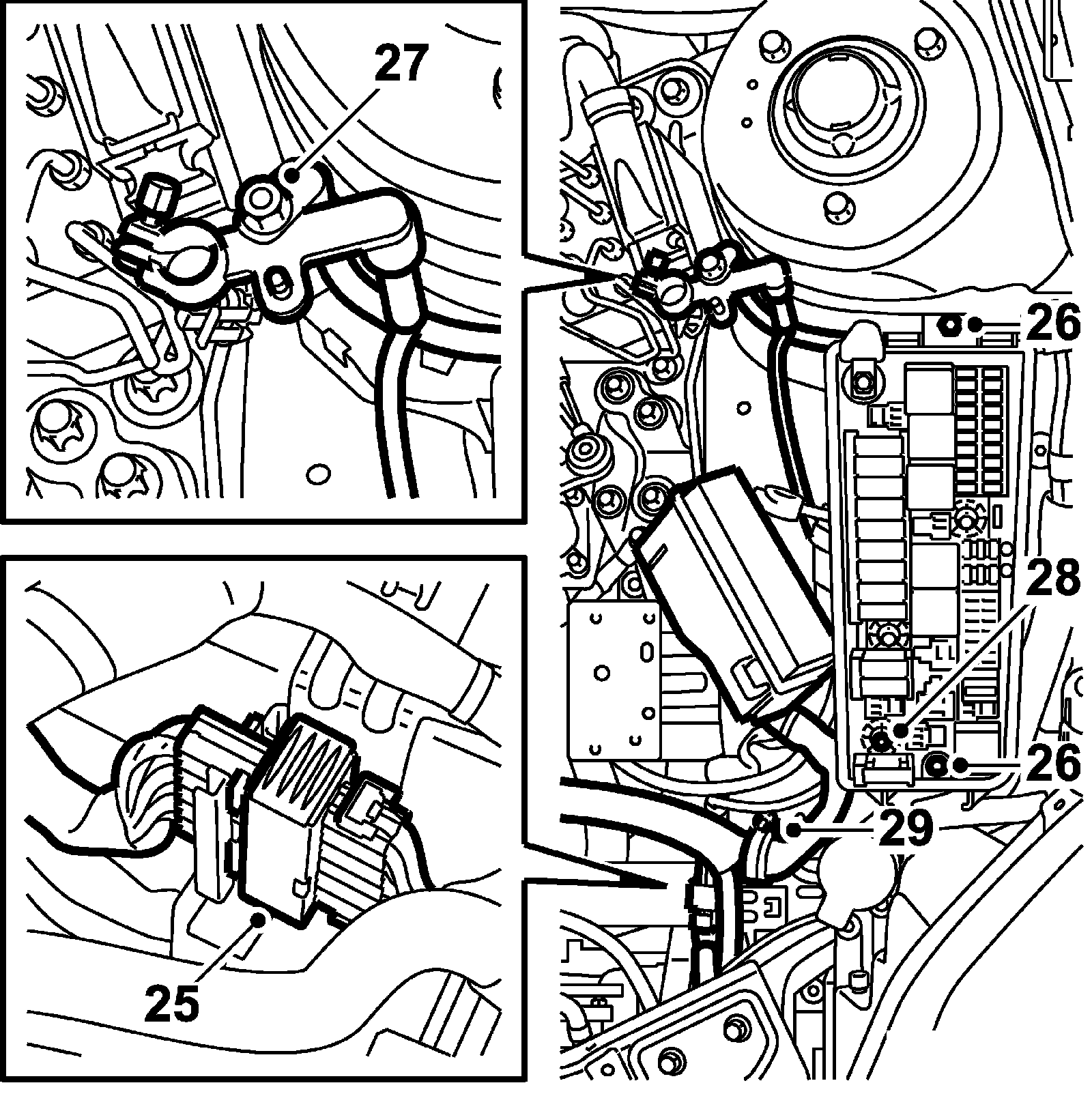 27

25

26

28

26

29