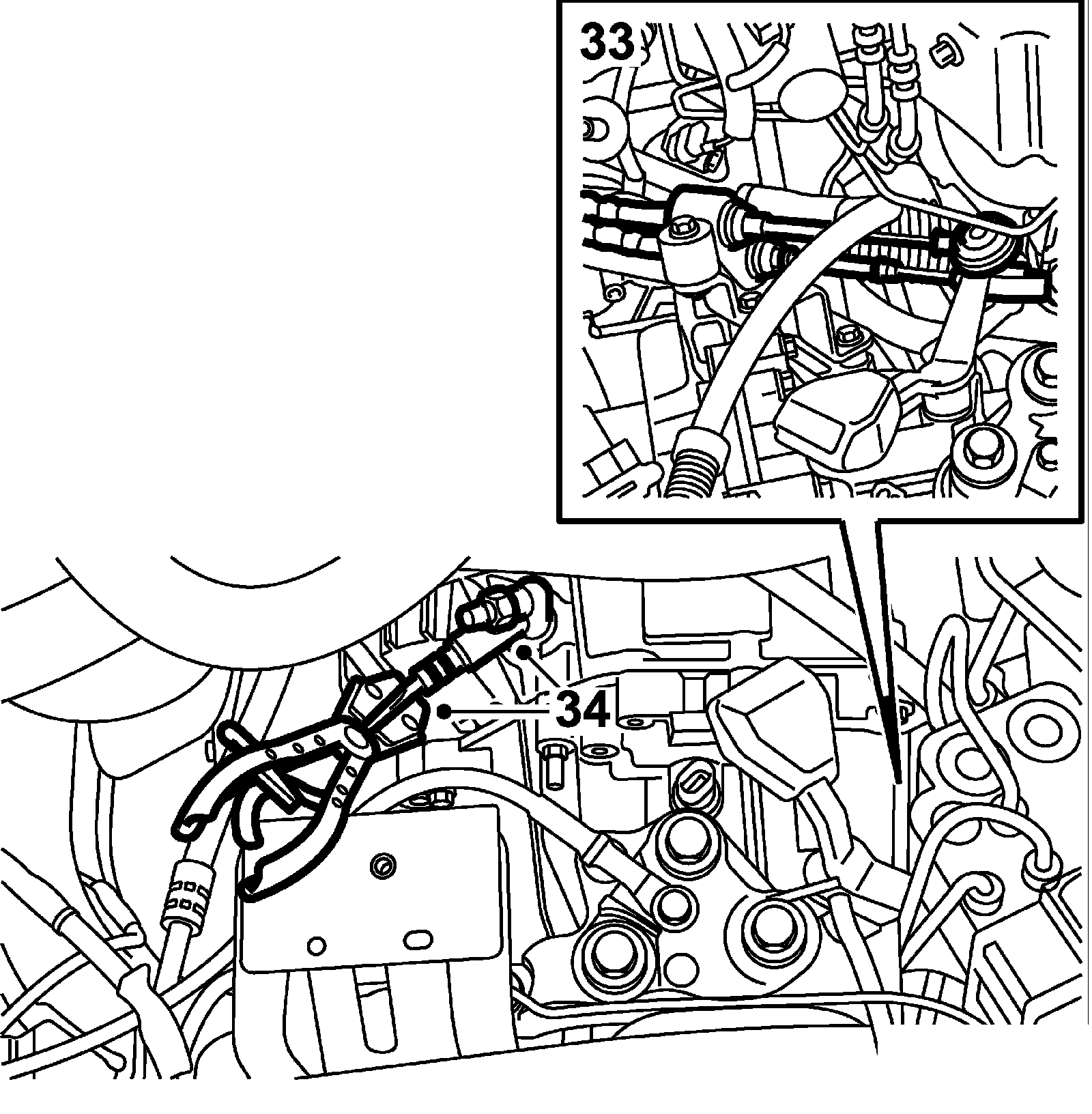 33

34