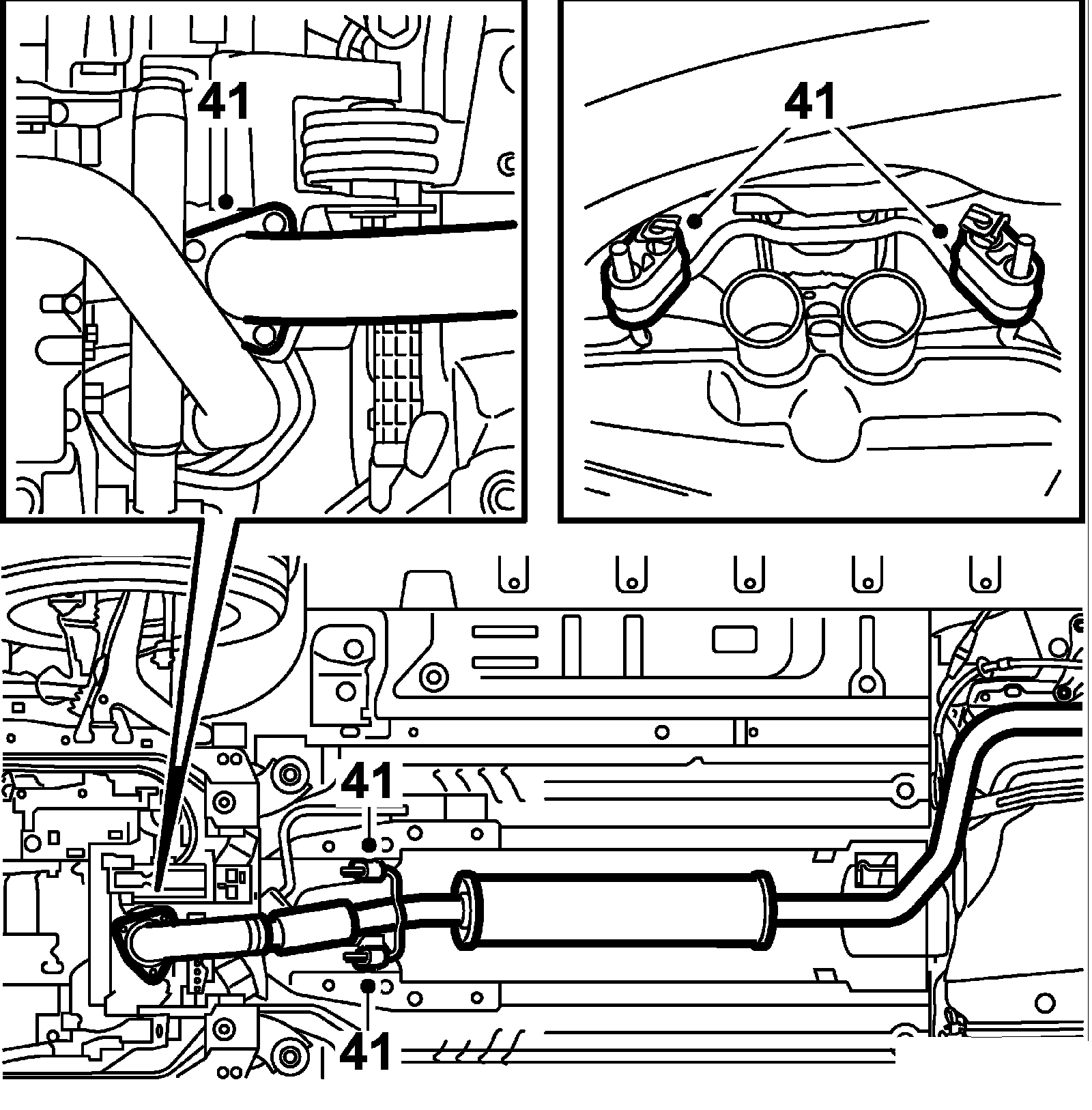 41

41

41

41