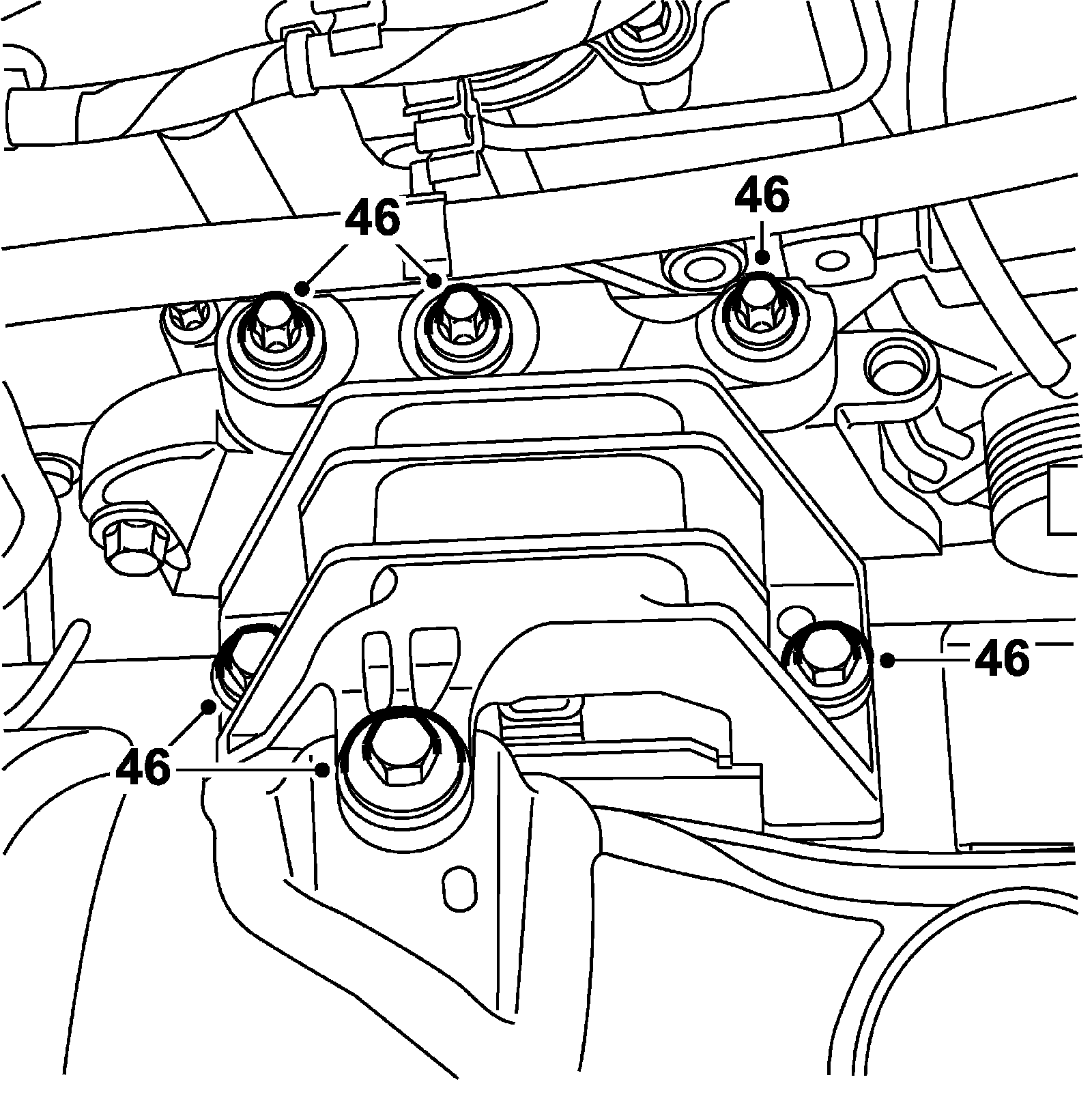 46
46
46
46