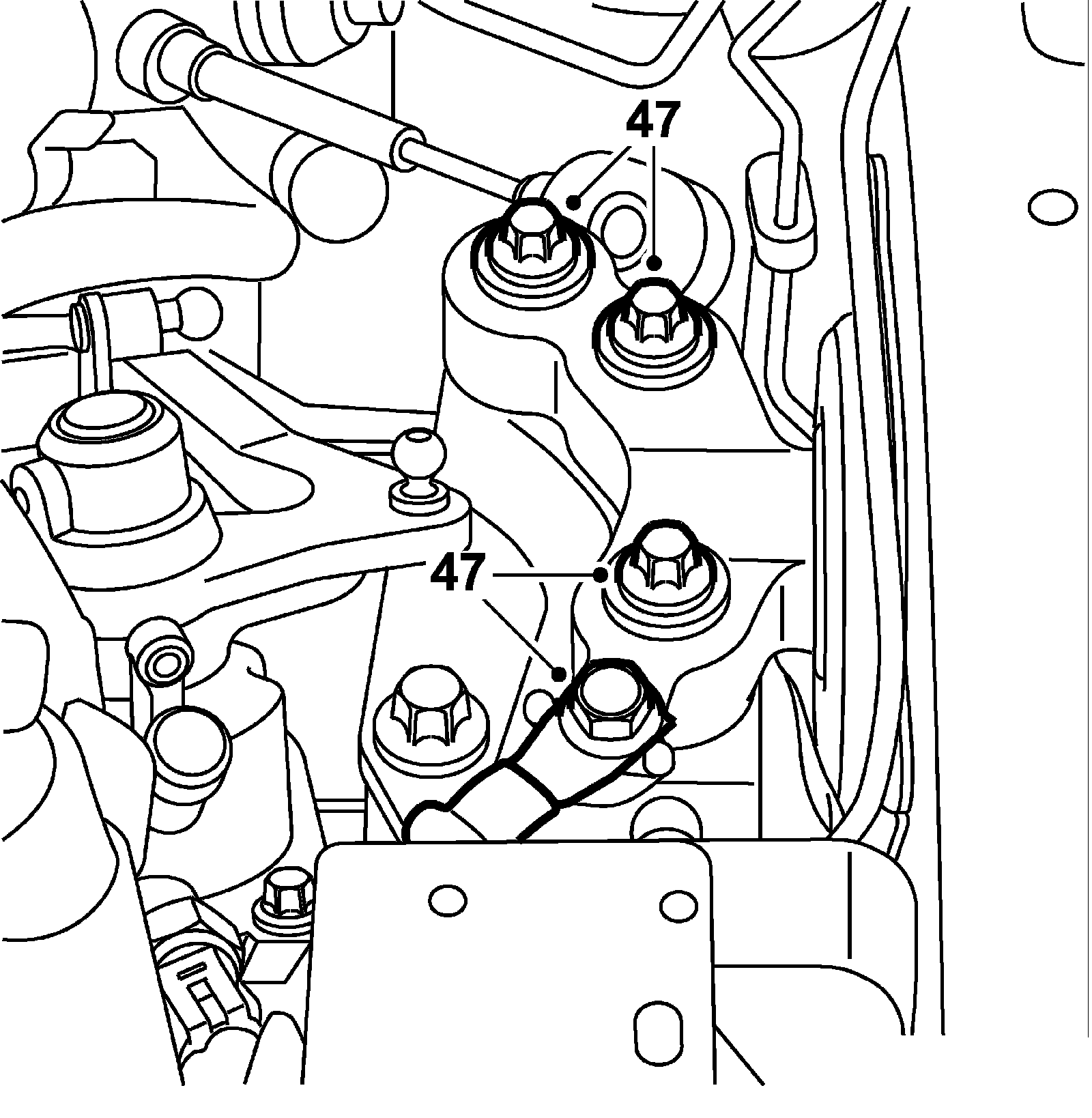 47

47