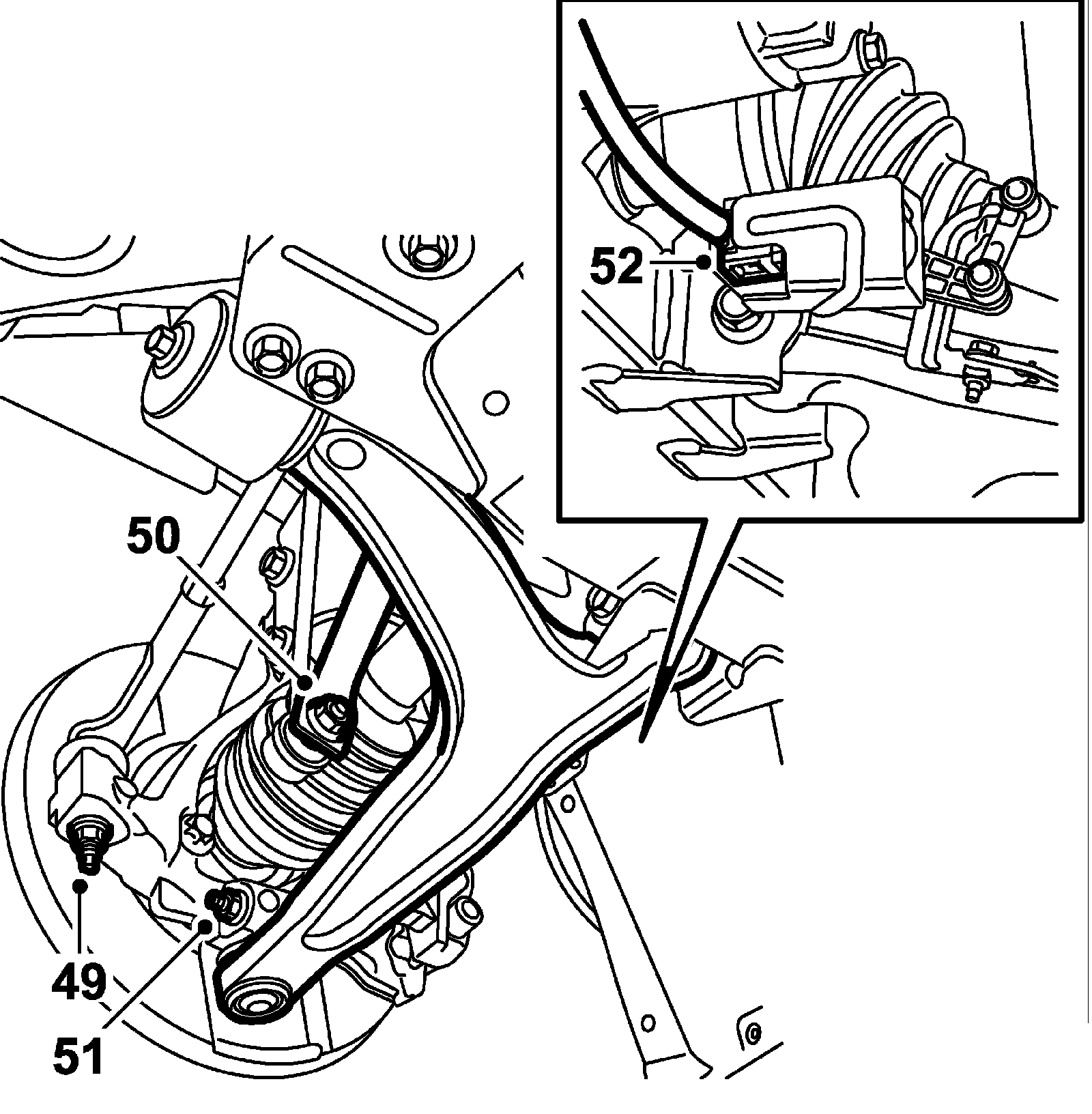 52
50
49
51