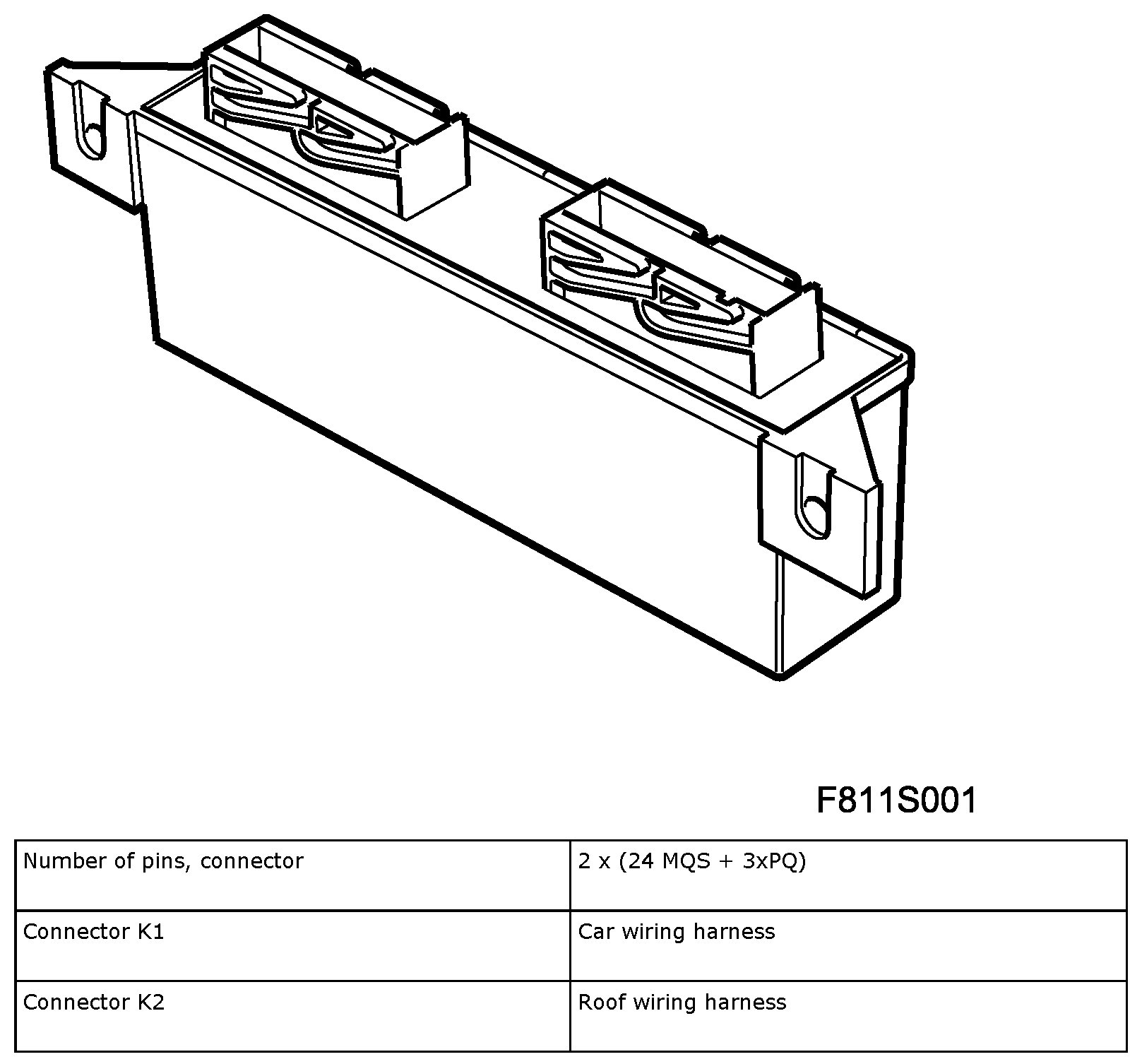 F811S001

| Number of pins, connector | 2 x (24 MQS + 3xPQ) |
|---|---|
| Connector K1 | Car wiring harness |
| Connector K2 | Roof wiring harness |