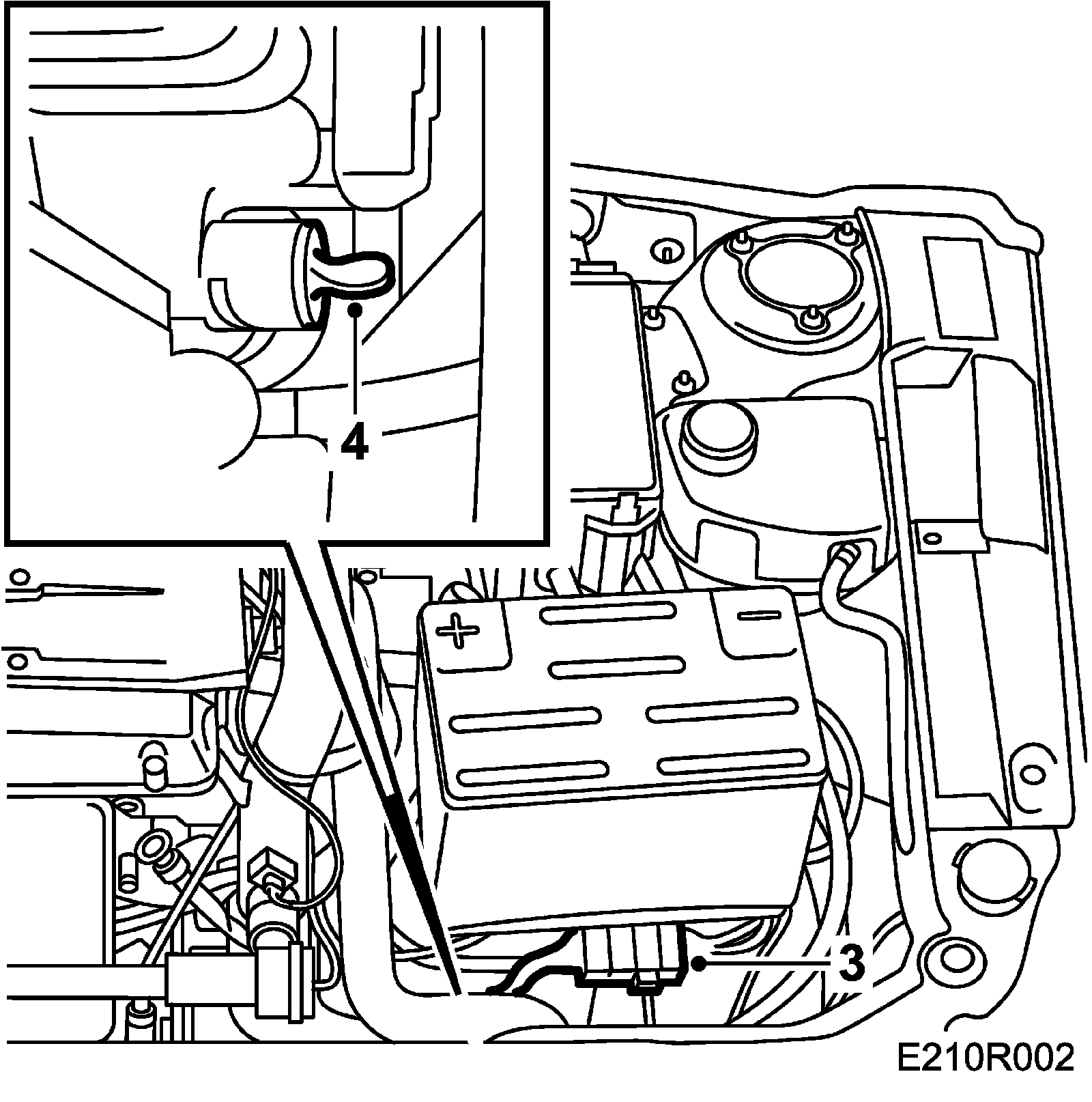 4

+
−

3

E210R002