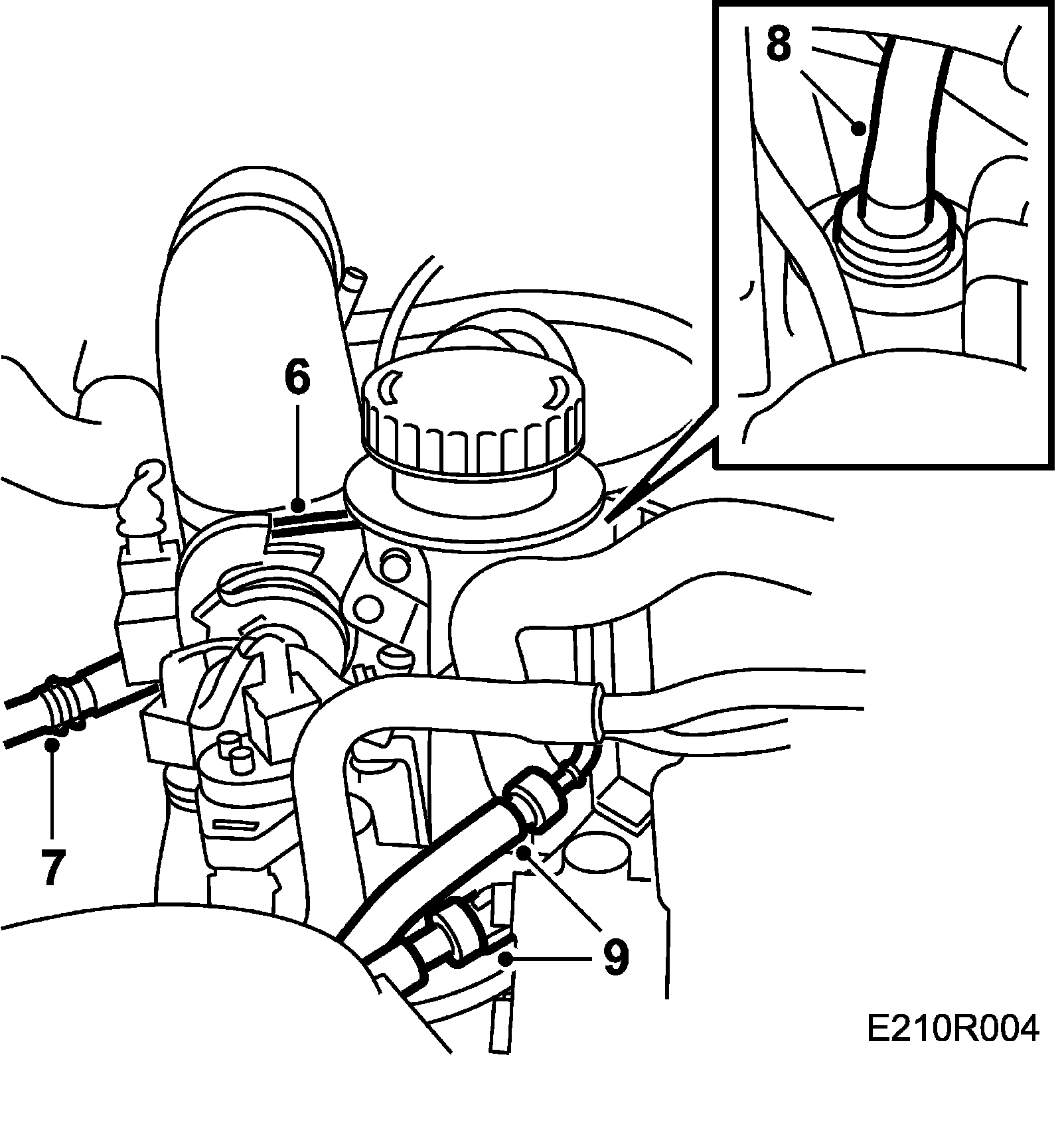 8

6

7

9

E210R004