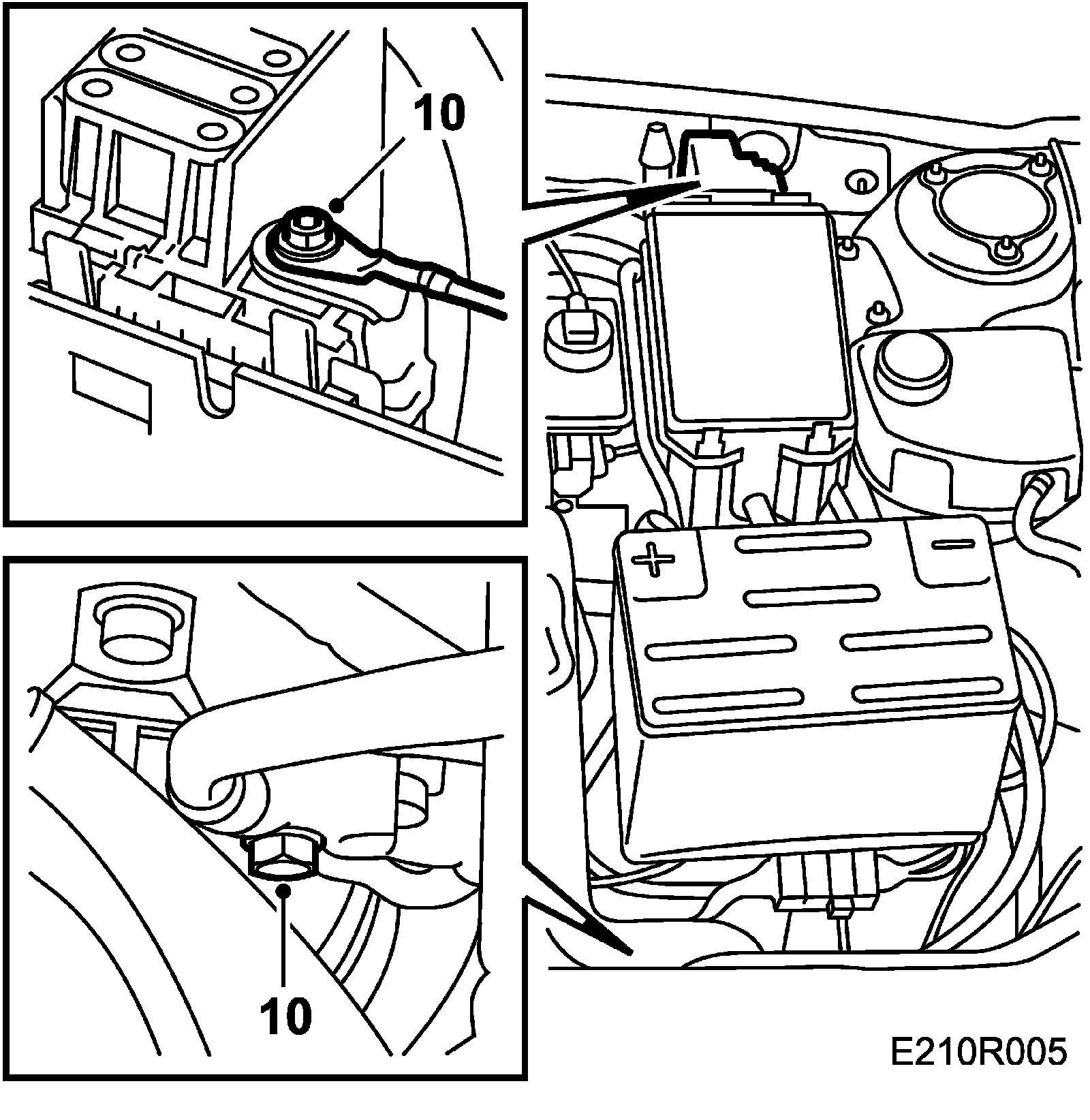 10

+

−

10

E210R005