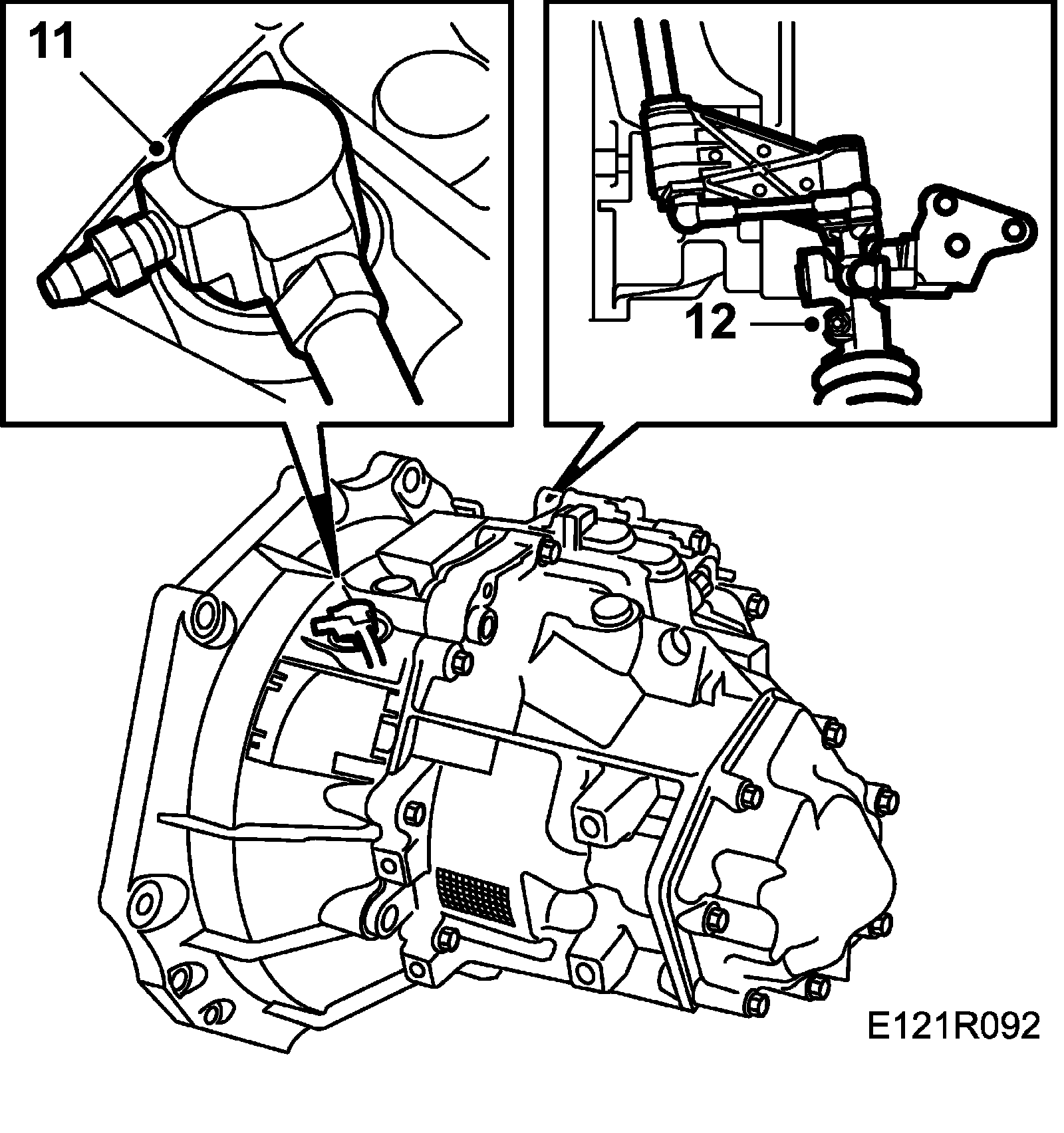 11

12

E121R092