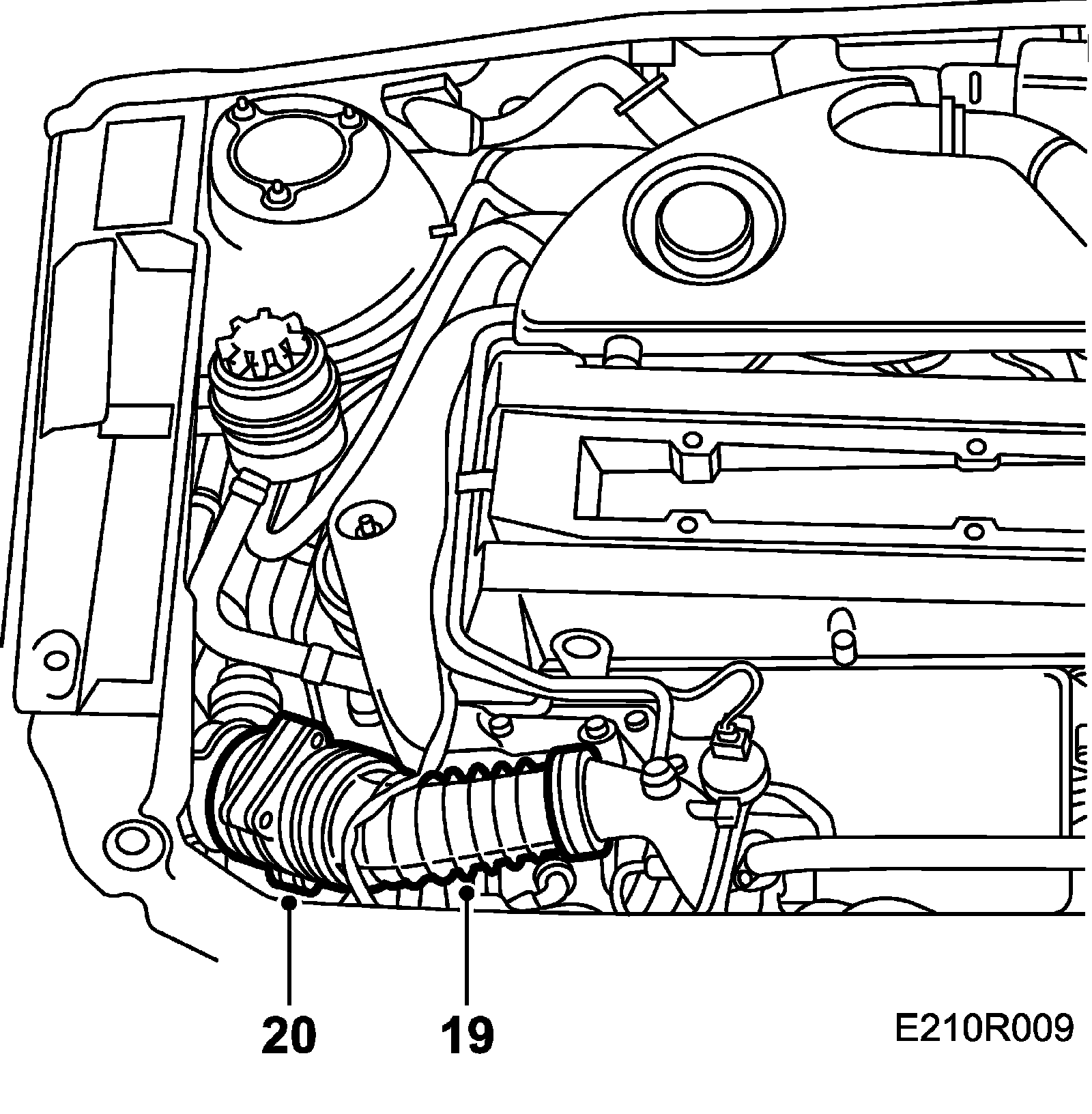 20
19
E210R009