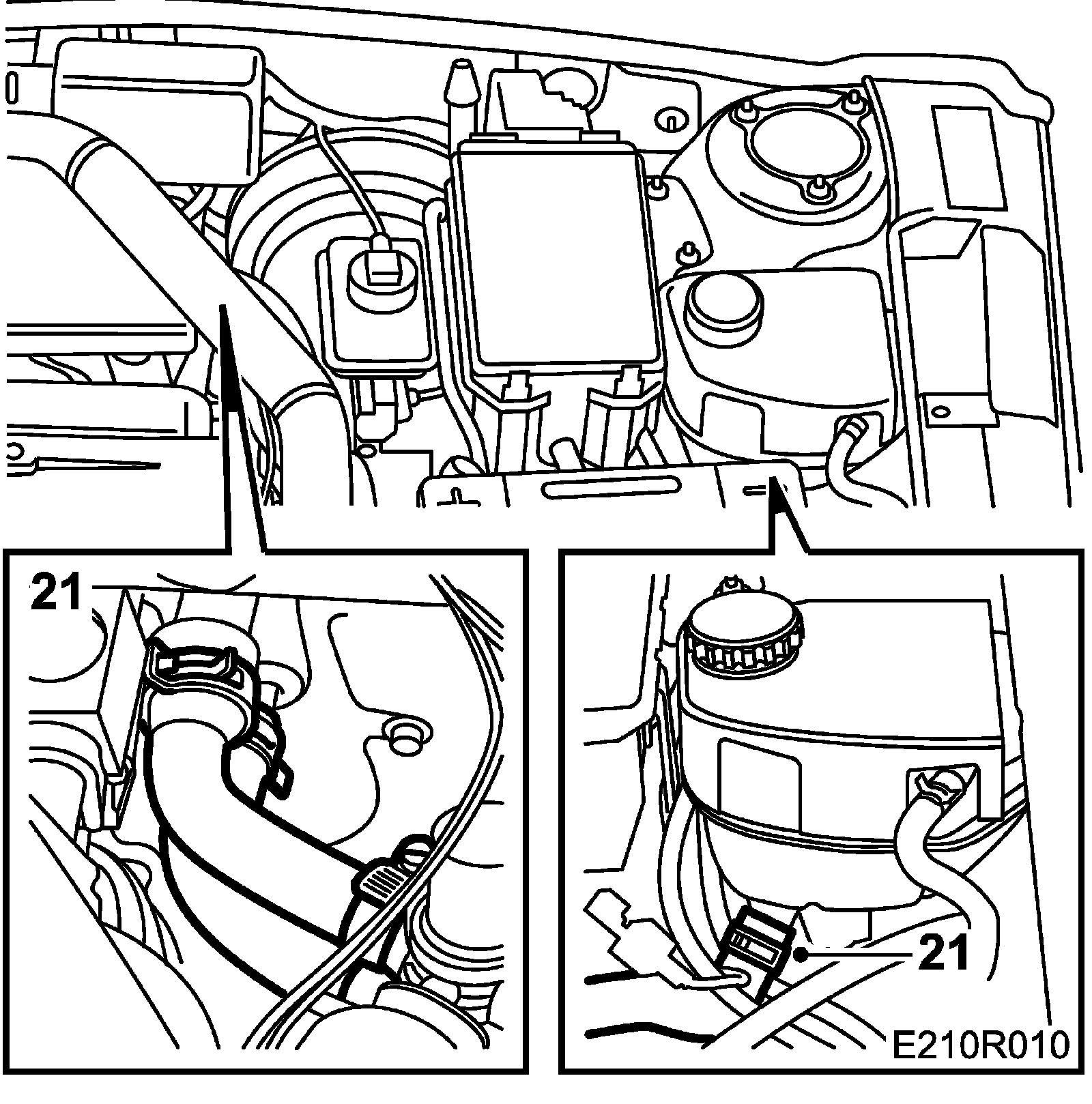 21

21

E210R010