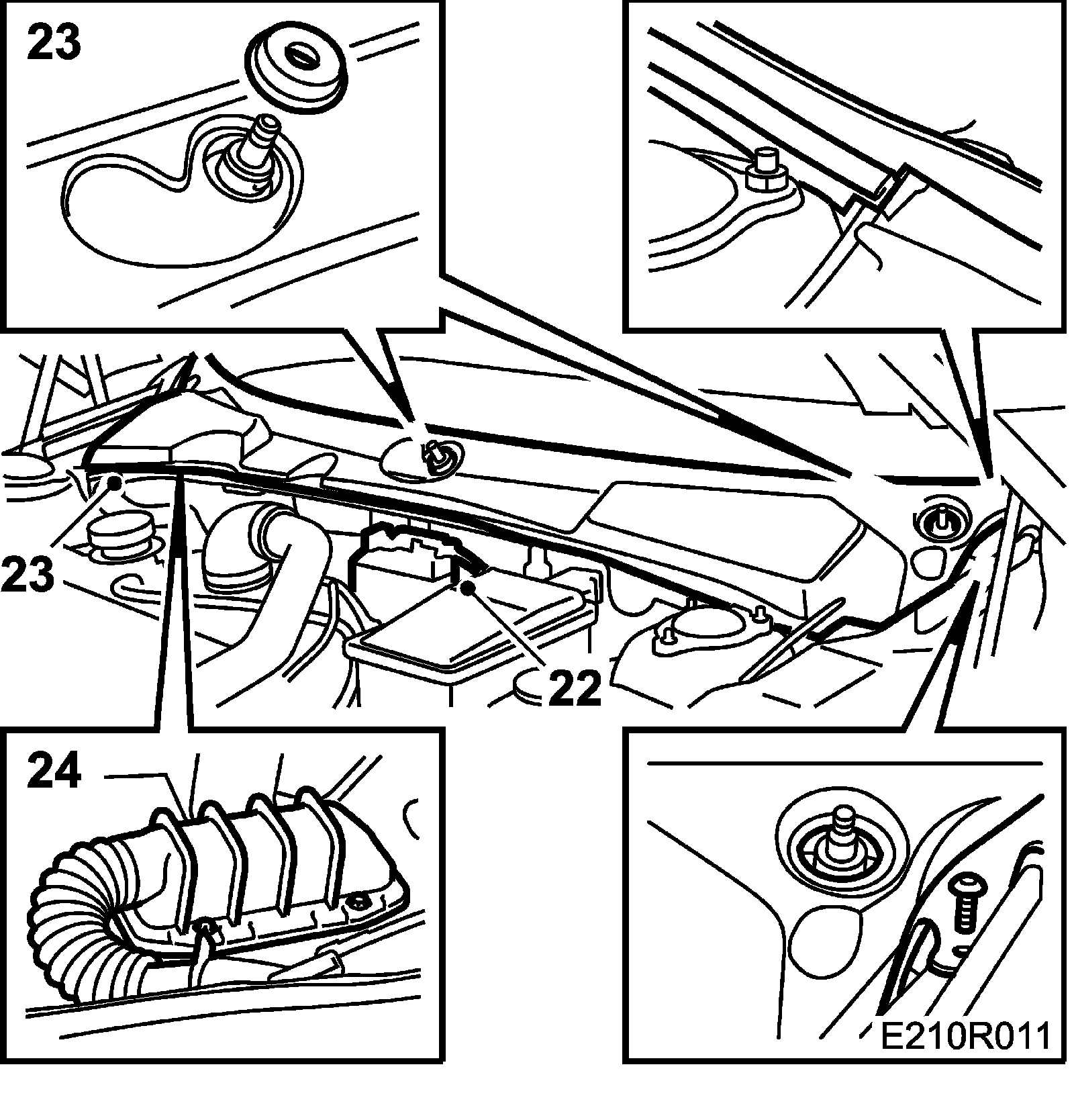 23

23

22

24

E210R011