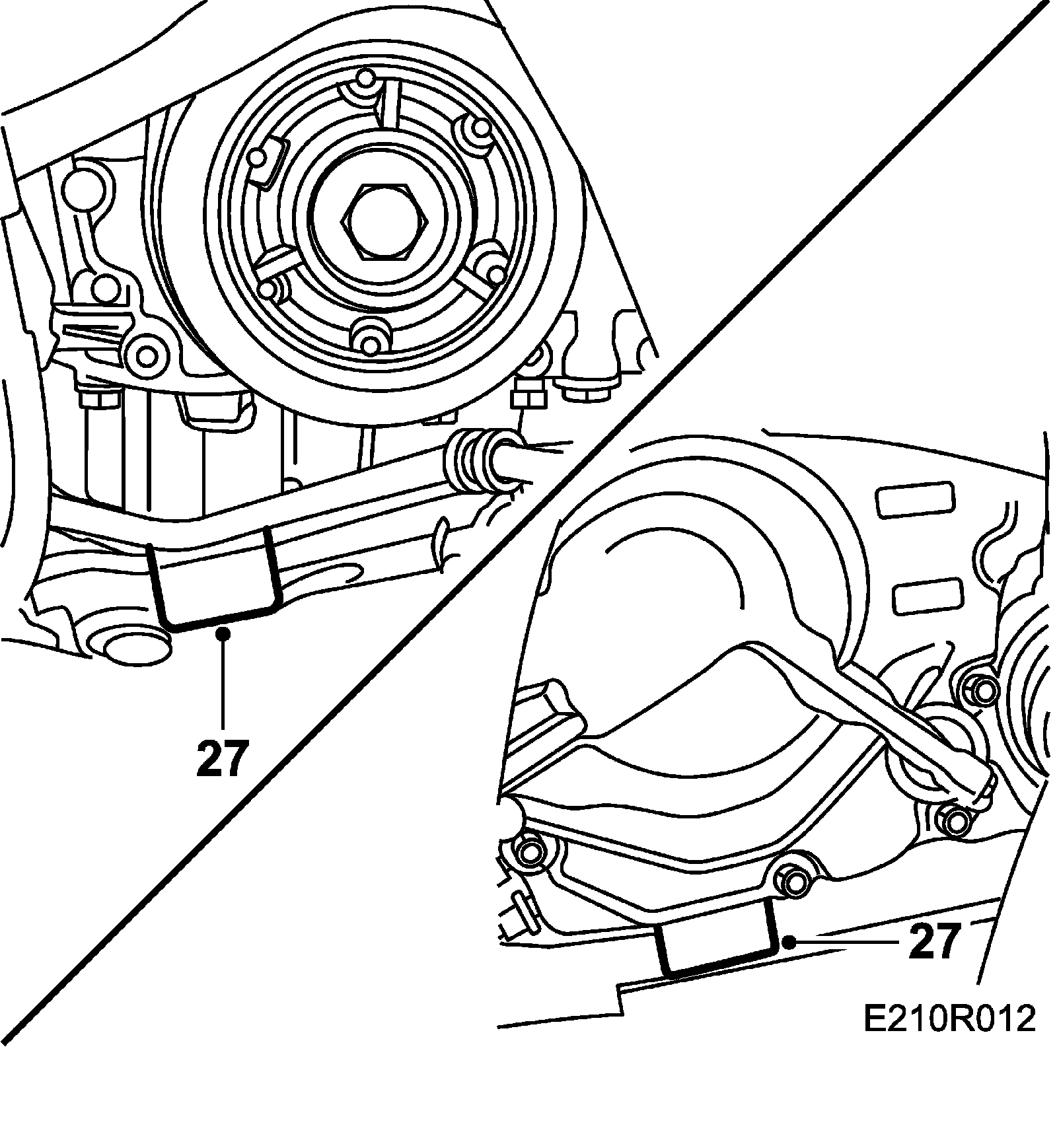 27

27

E210R012