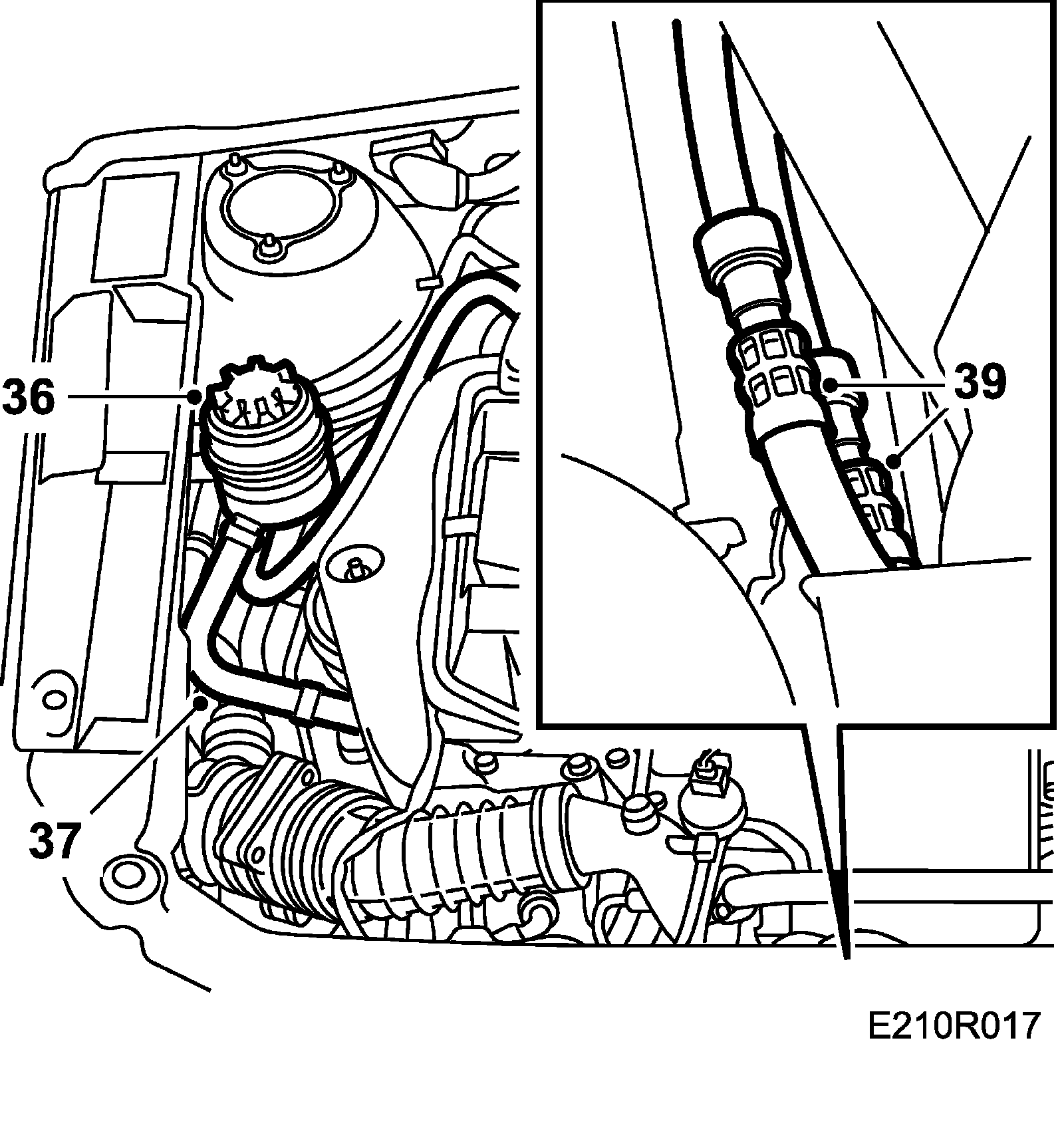 36

39

37

E210R017