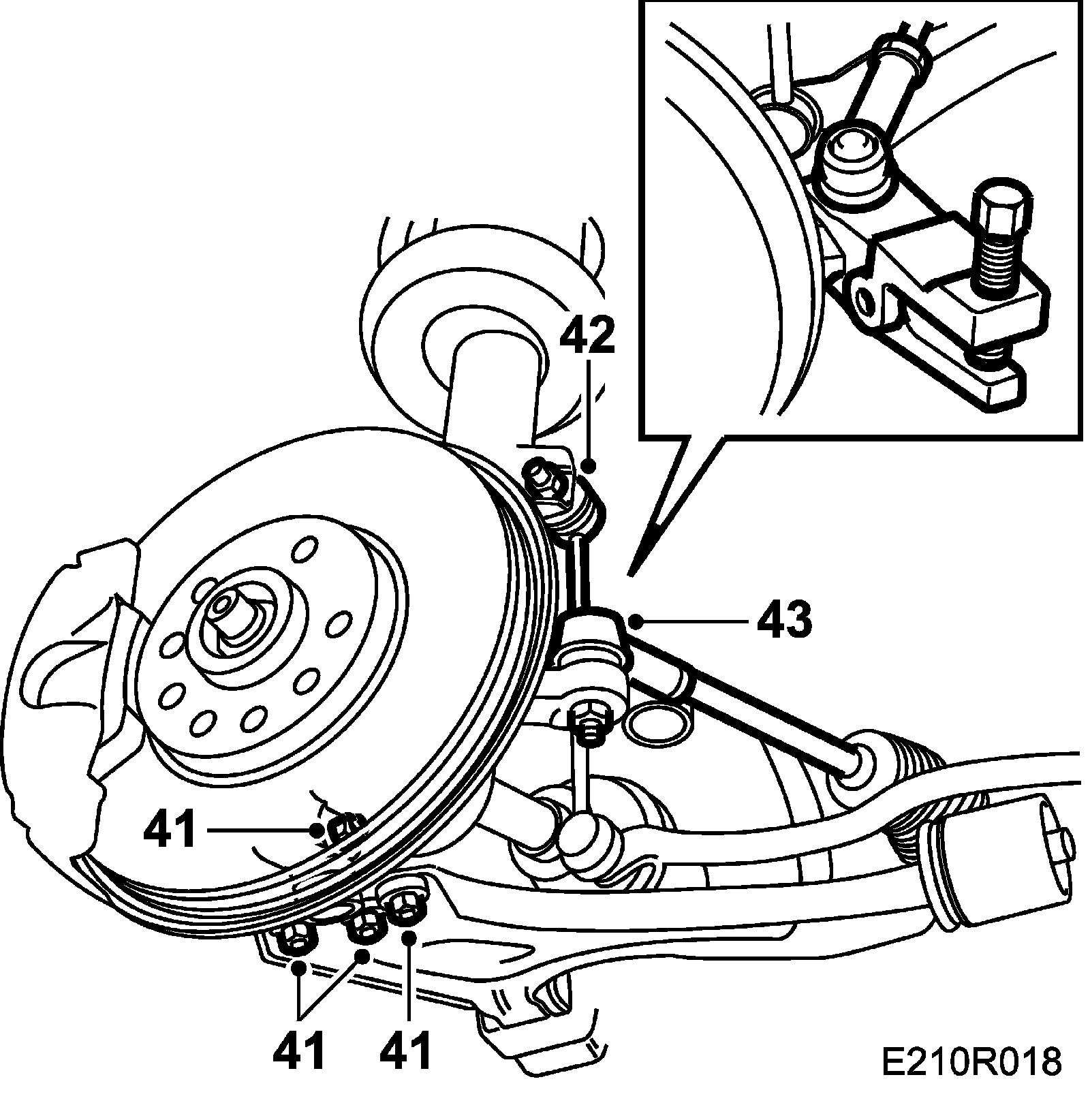 42
43
41
41
41
E210R018