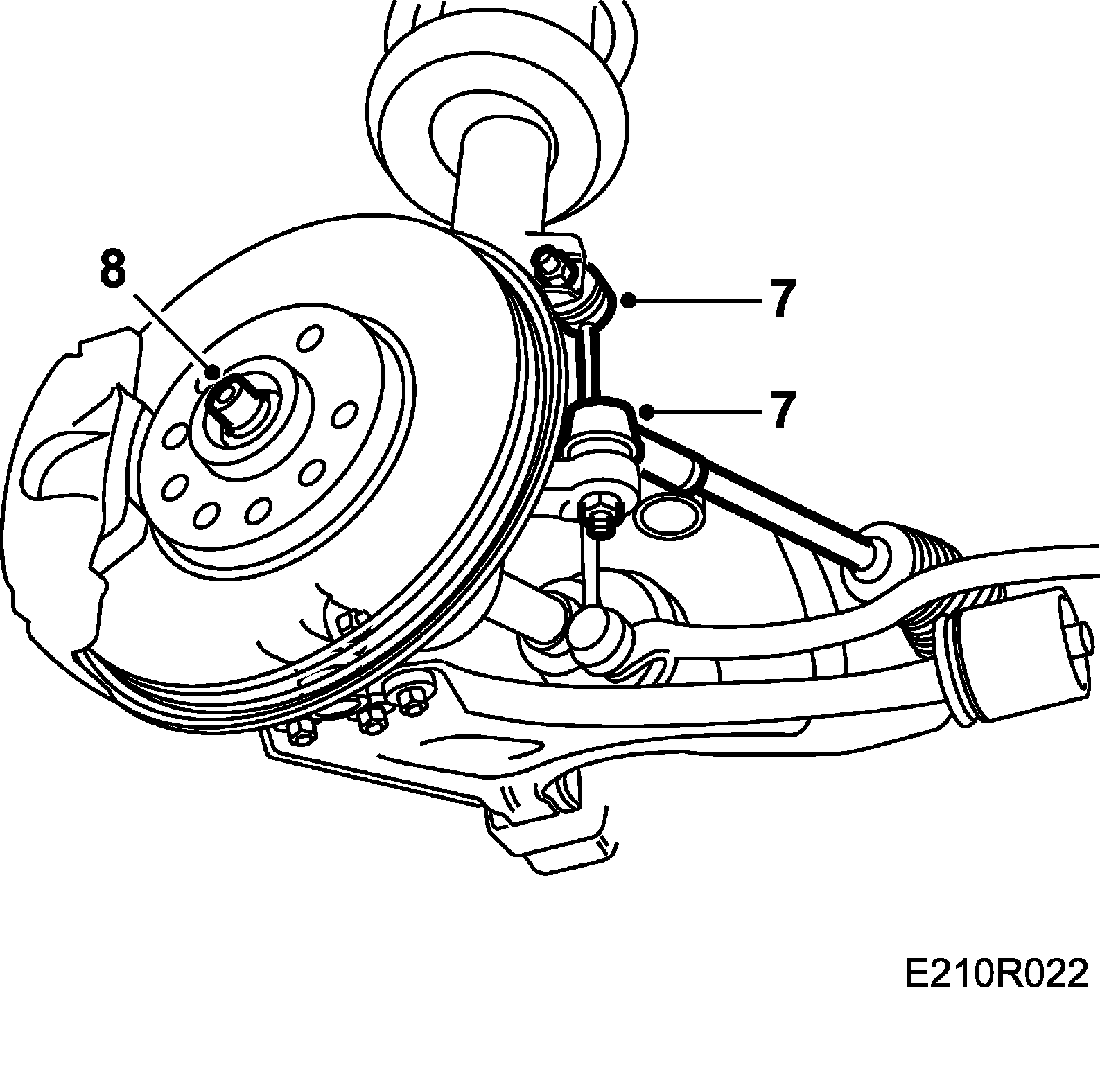 8

7

7

E210R022