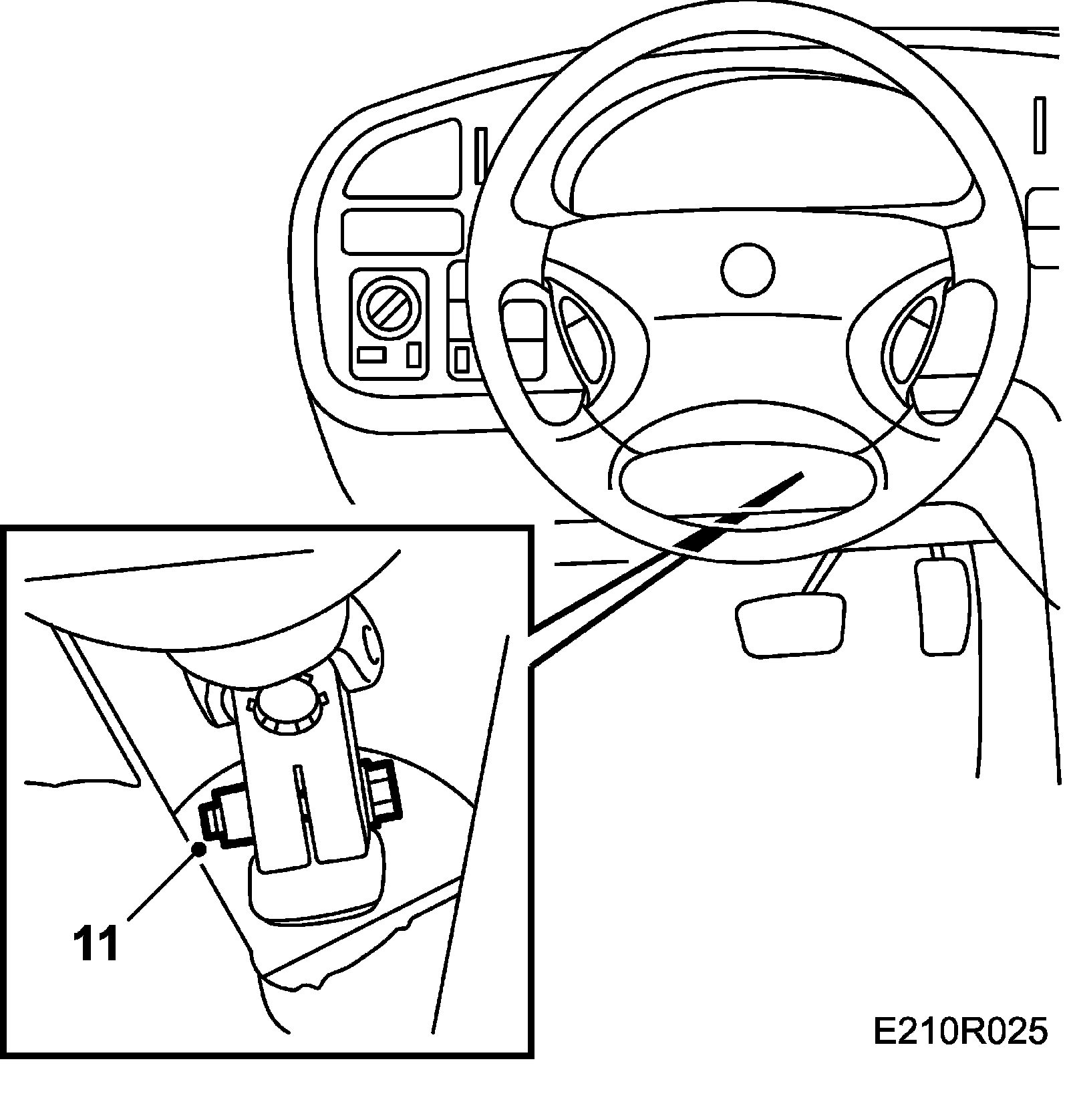 11

E210R025