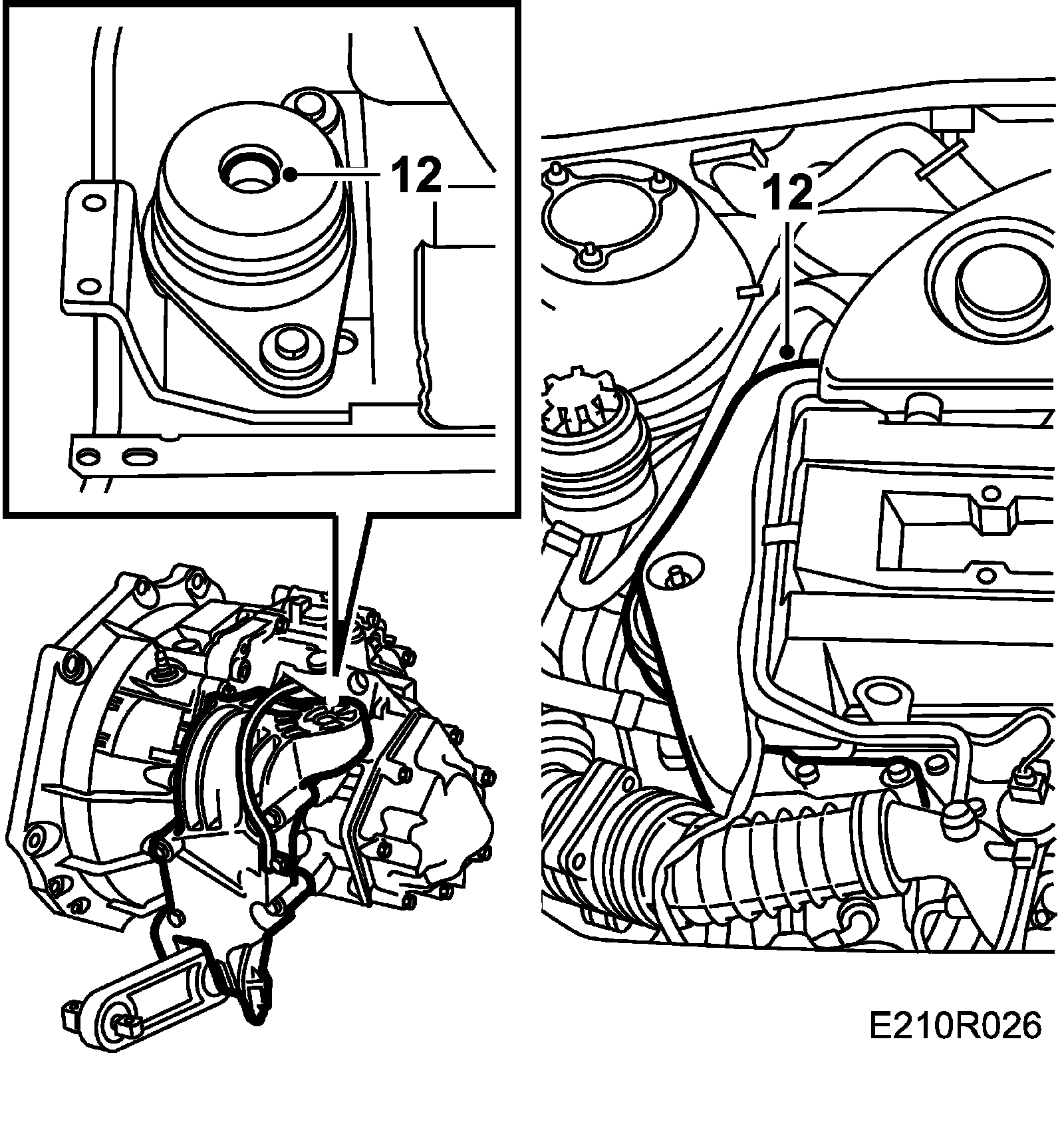 12

12

E210R026