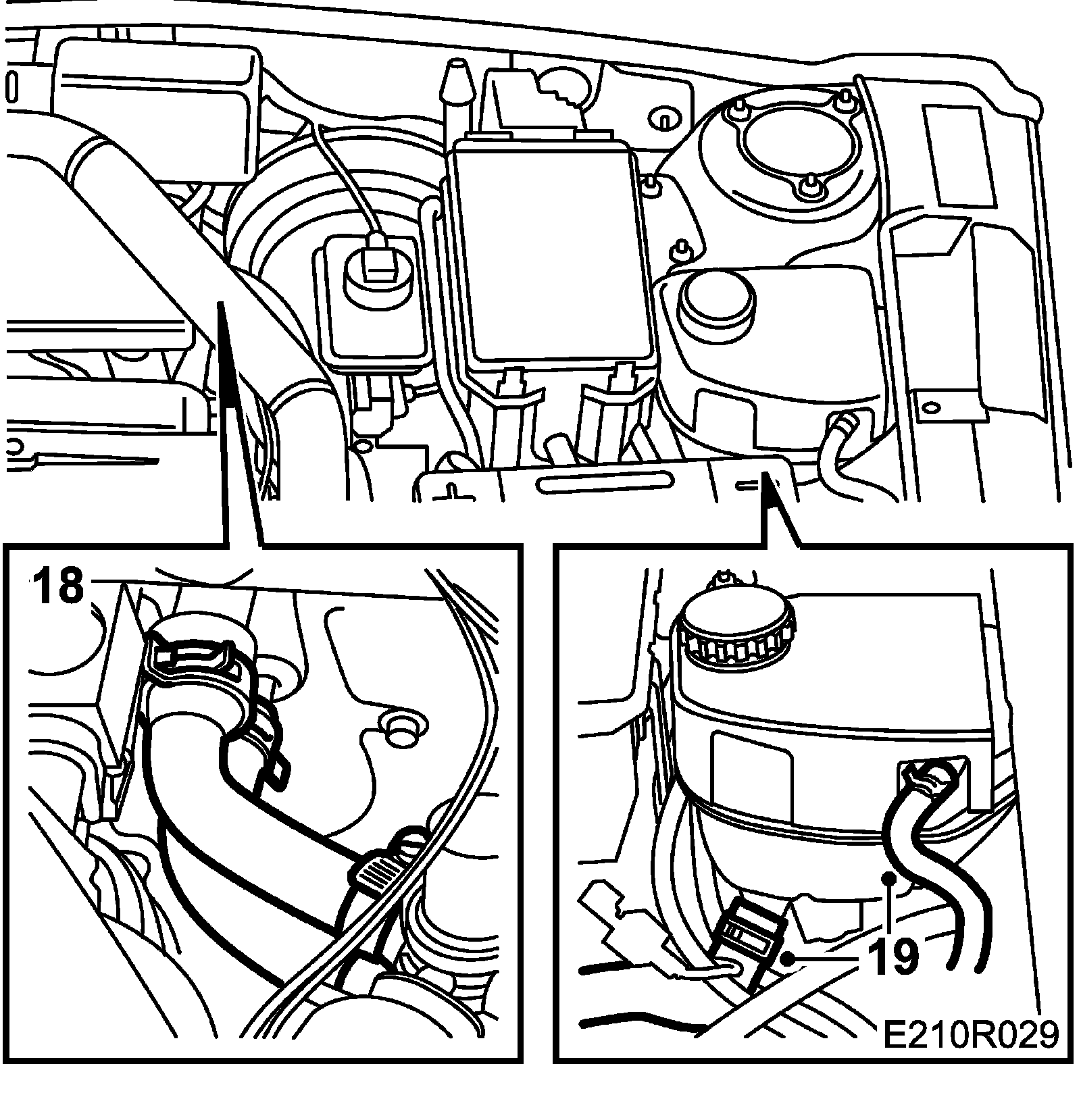 18

19

E210R029