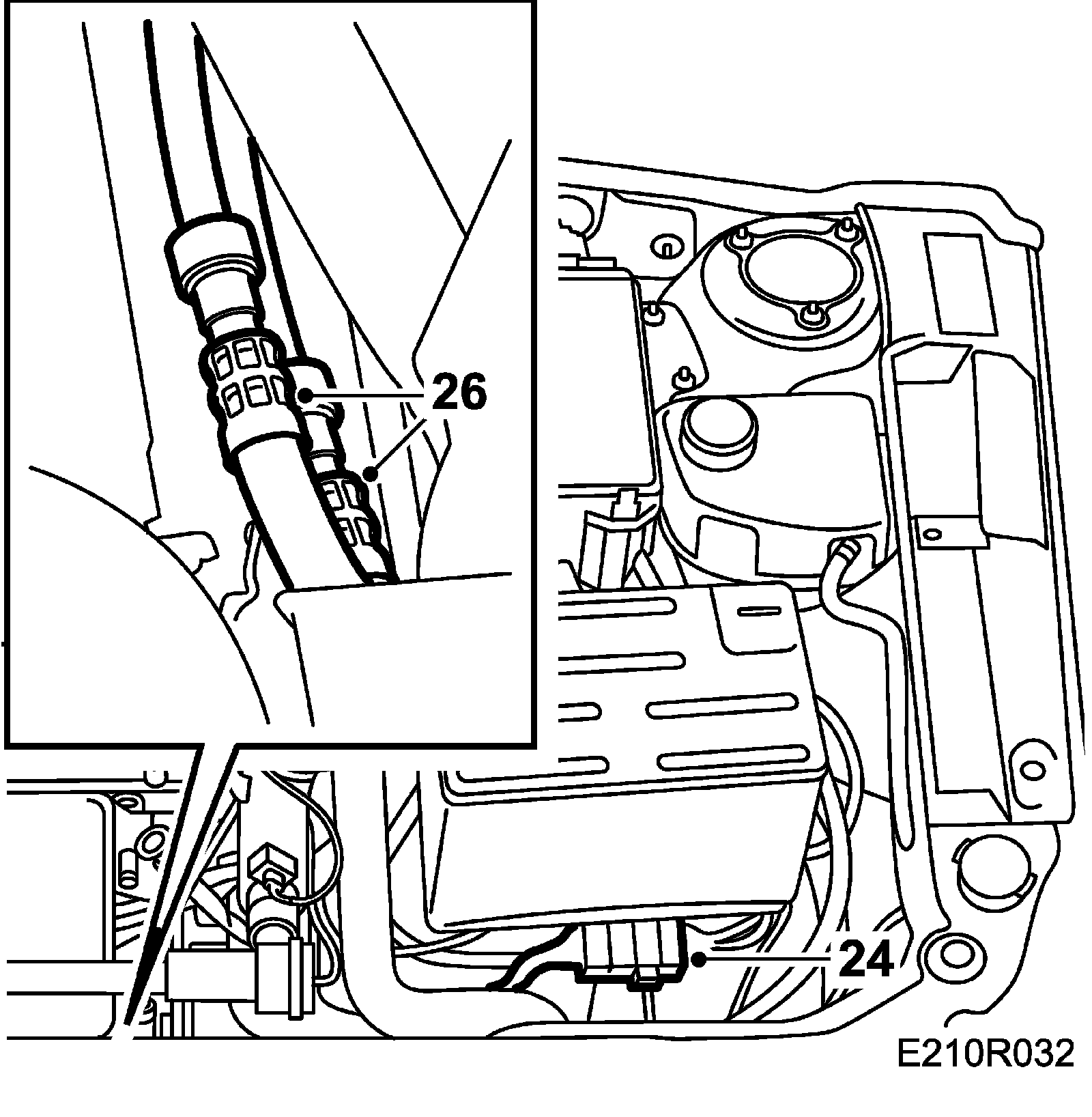 26

24

E210R032