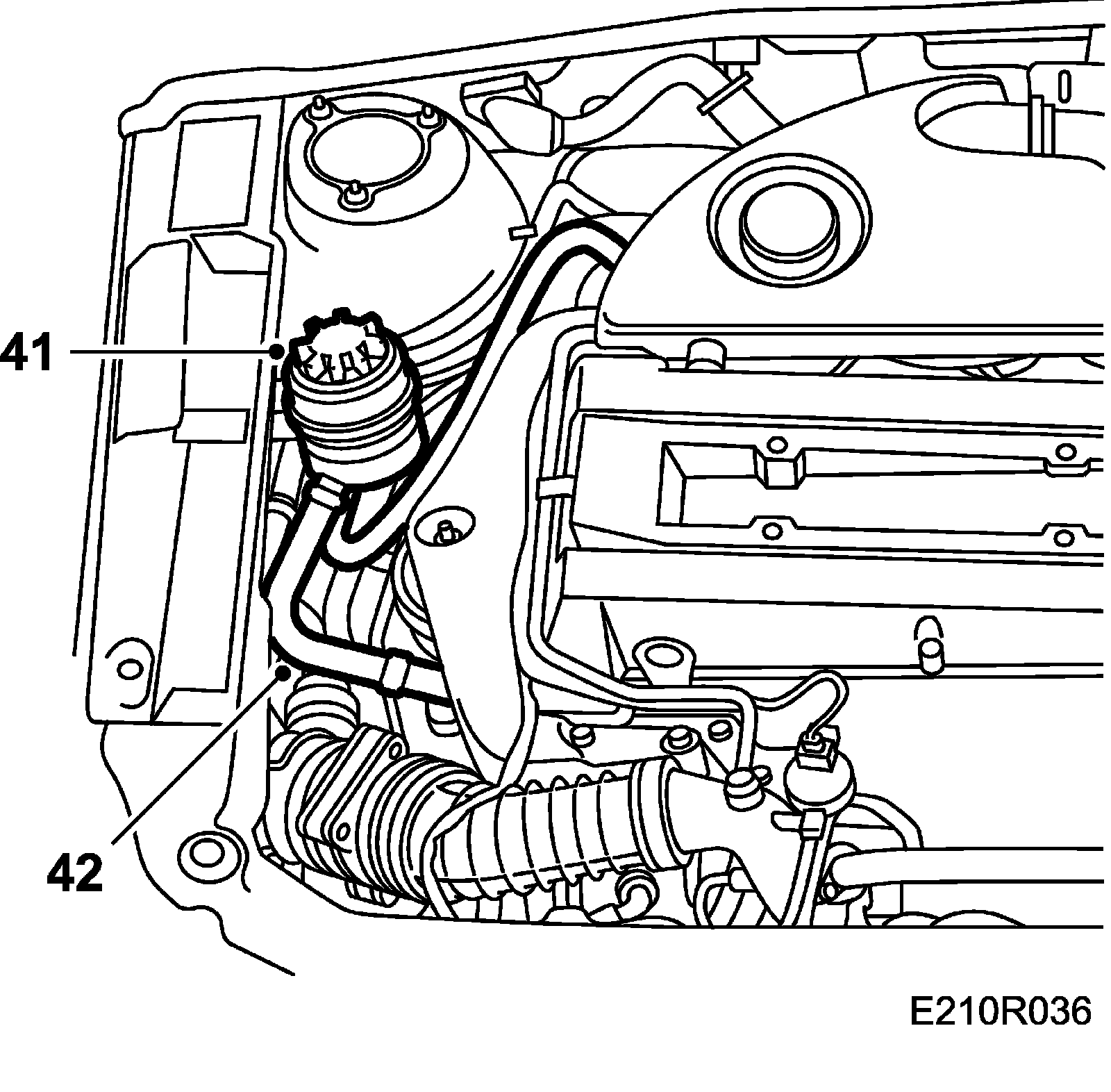 41

42

E210R036