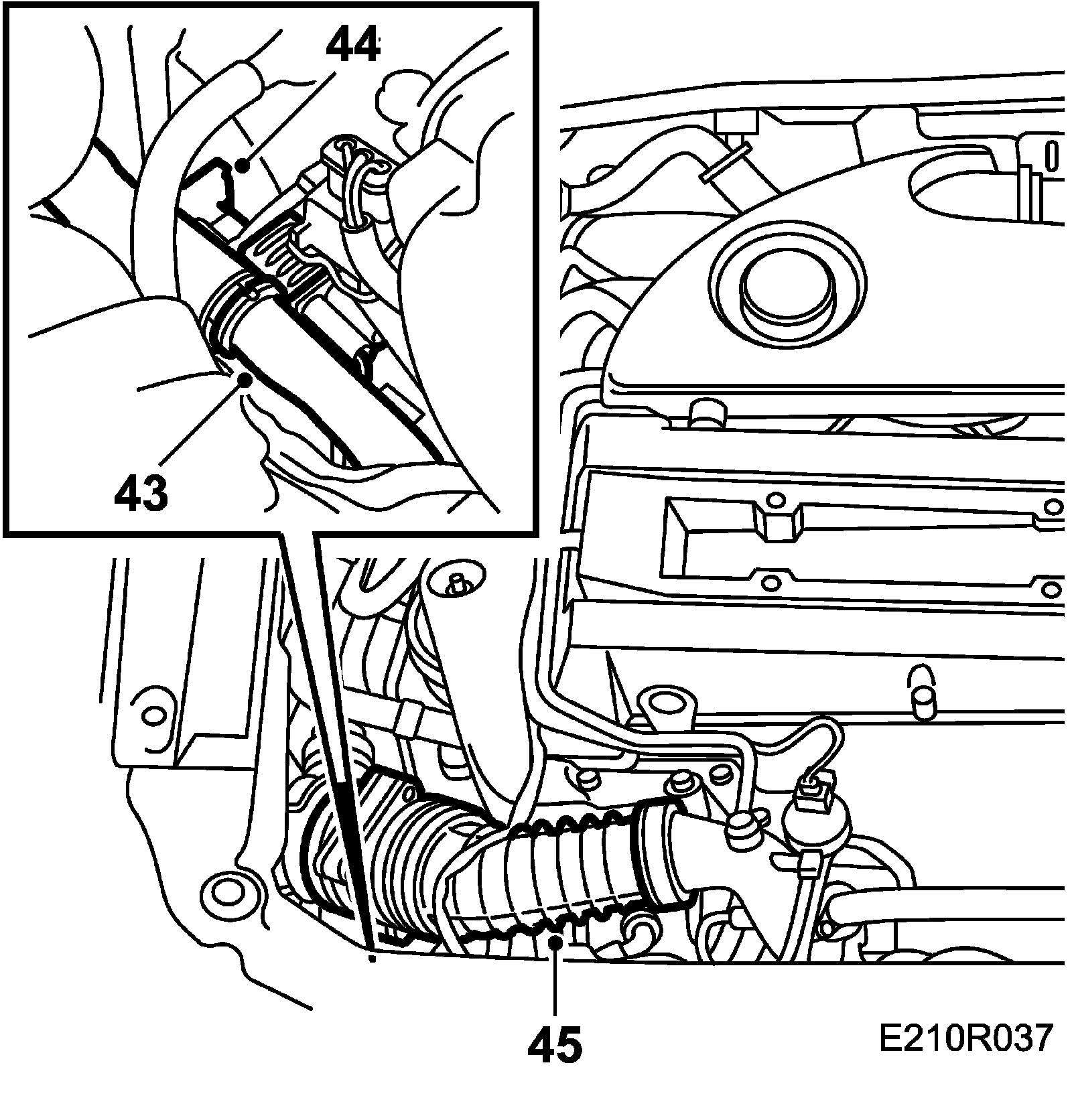 44
43
45
E210R037