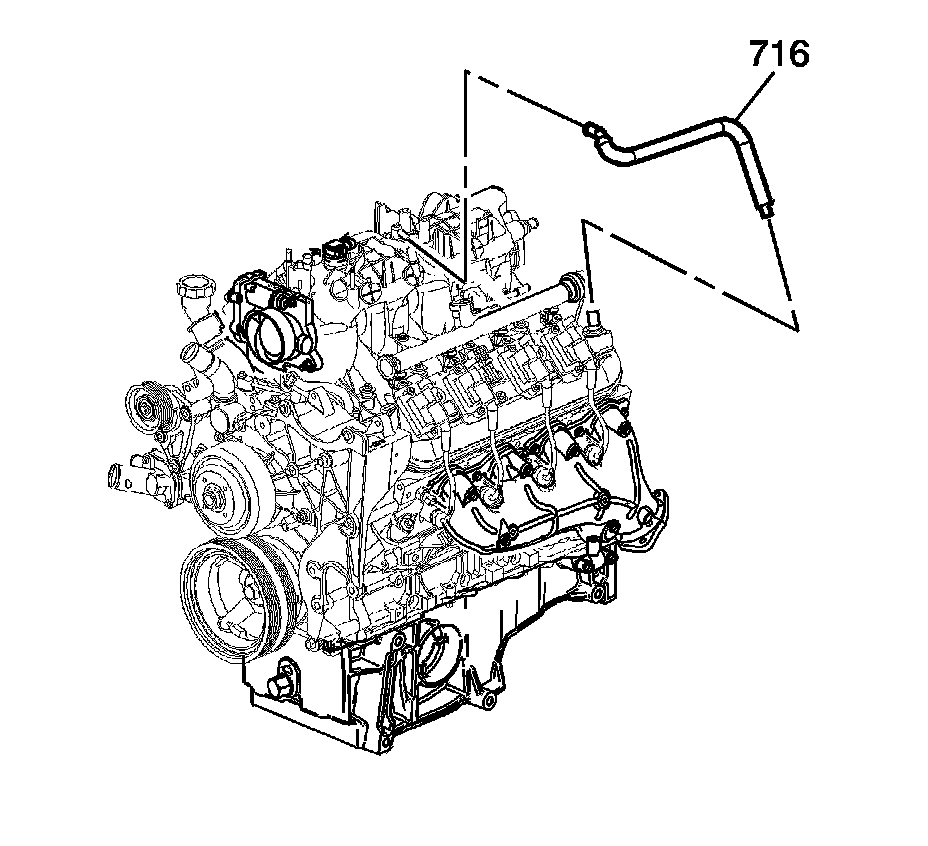 716