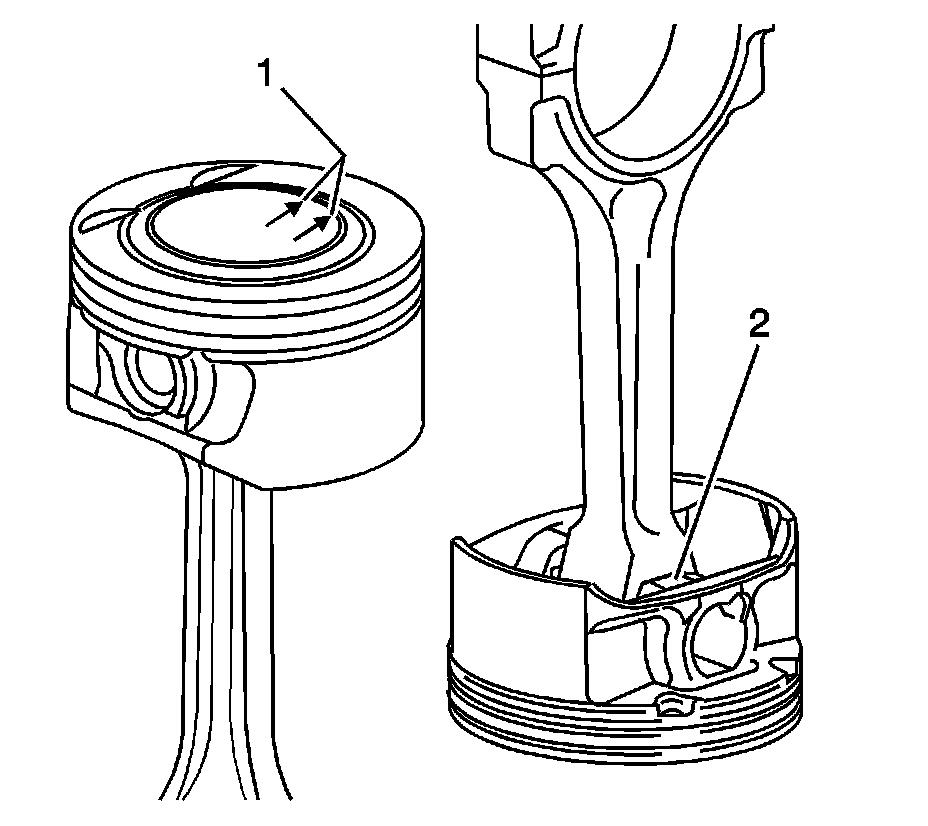 1
2