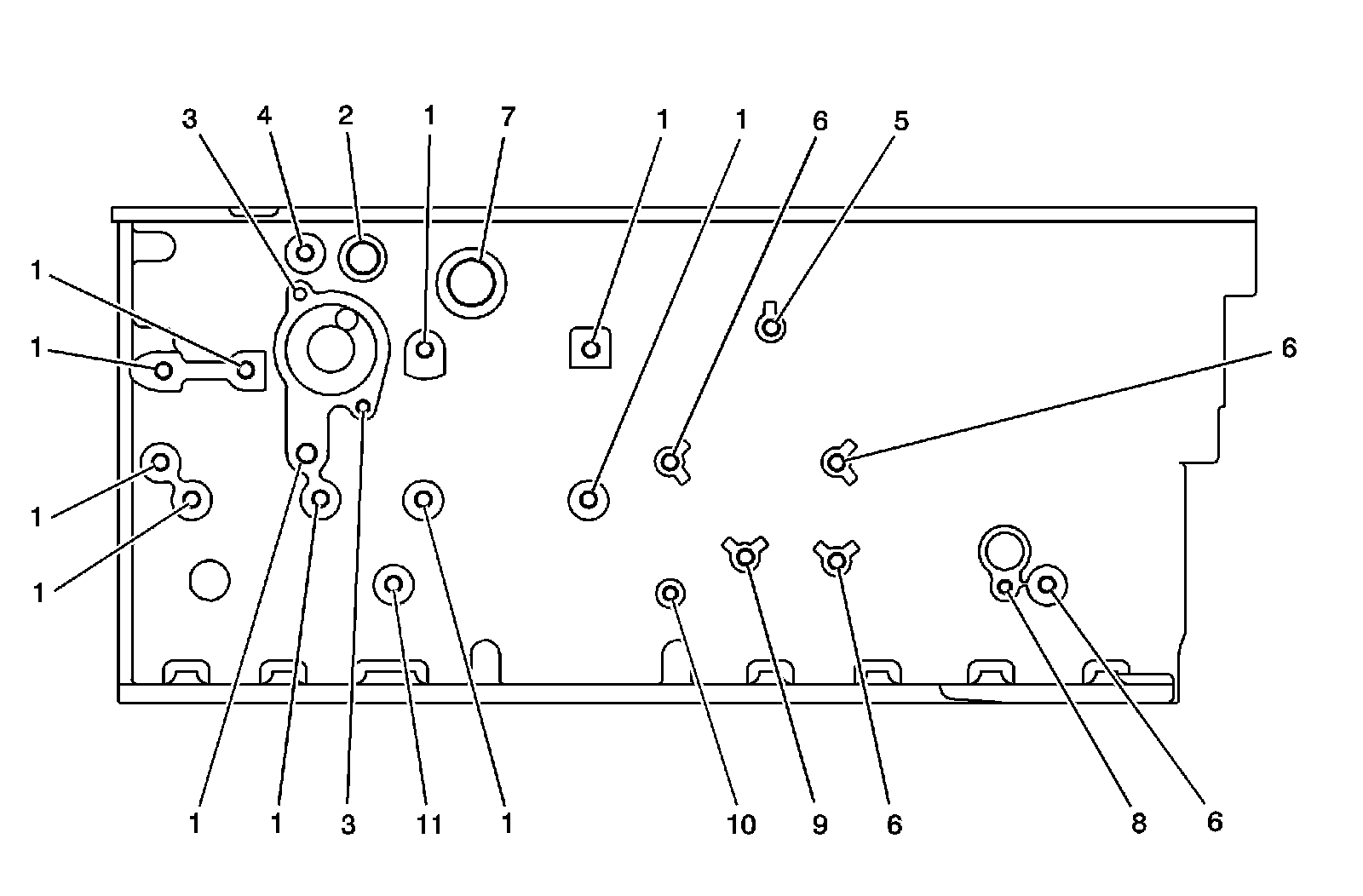 3 4 2 1 7 1 1 6 5

1

1

6

1

1

1 1 3 11 1 10 9 6 8 6