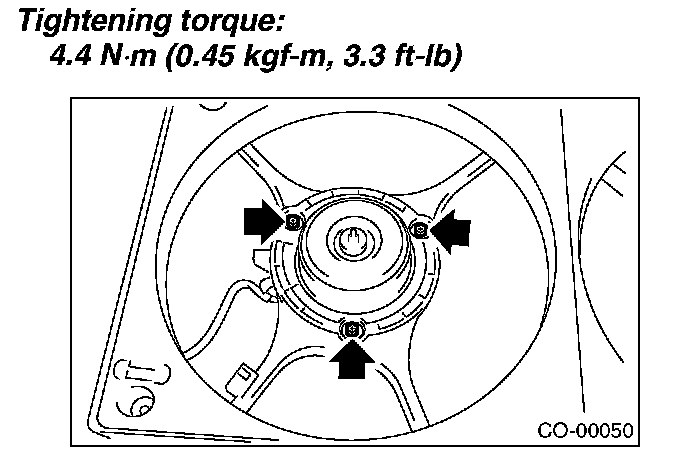 Tightening torque:
4.4 N·m (0.45 kgf-m, 3.3 ft-lb)

CO-00050