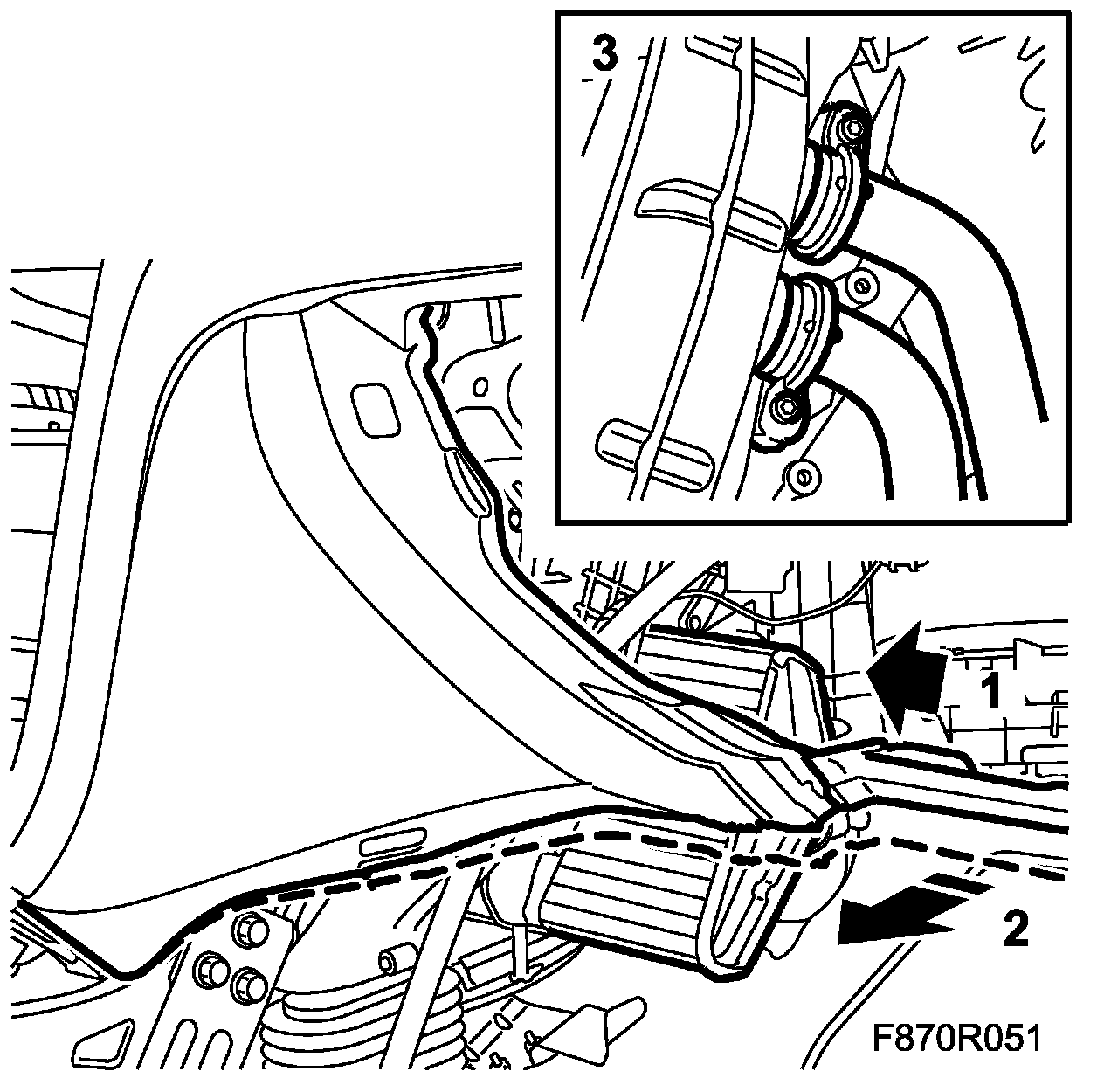 3

1

2

F870R051