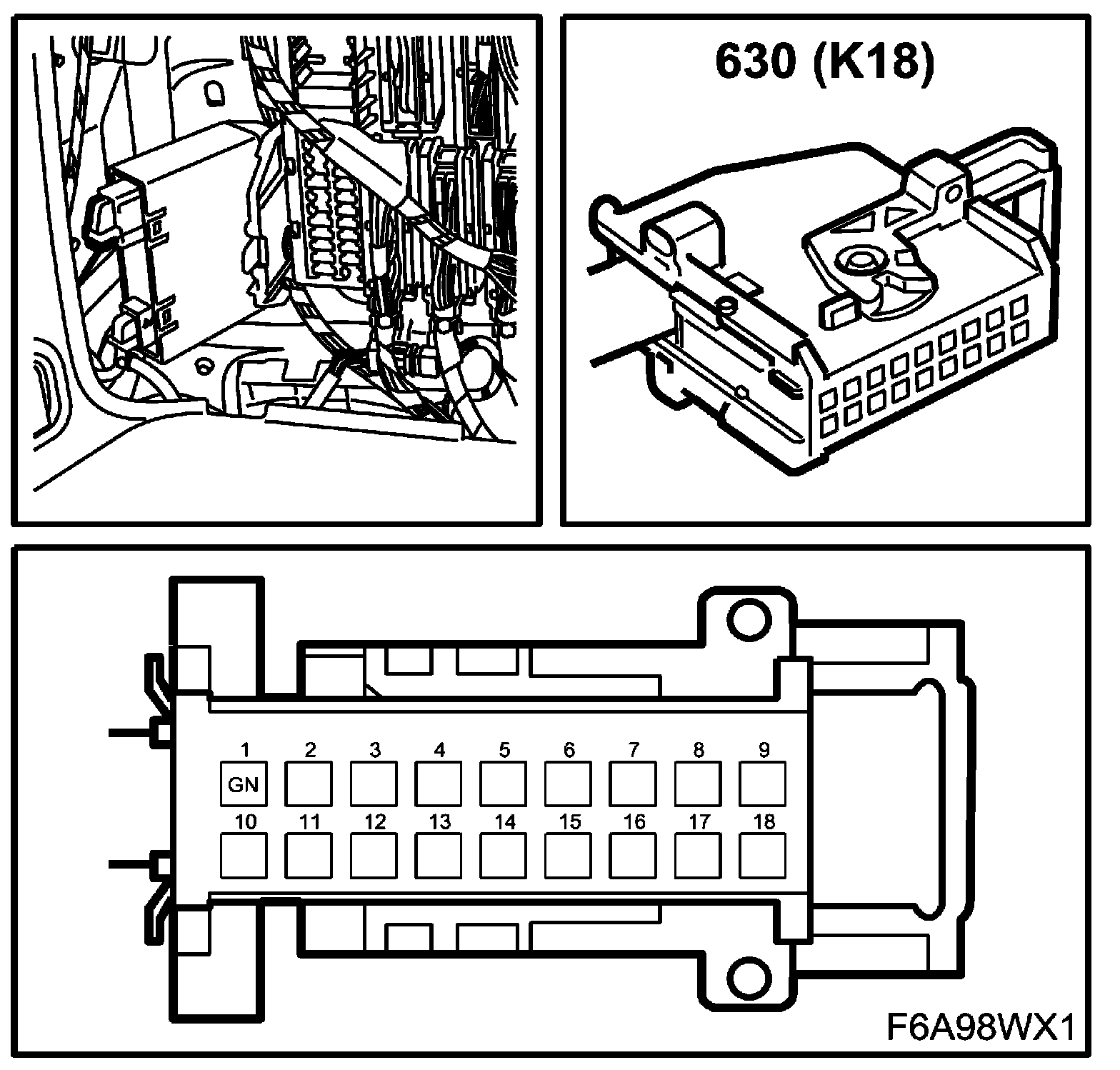 630 (K18)

1 2 3 4 5 6 7 8 9
GN
10 11 12 13 14 15 16 17 18

F6A98WX1