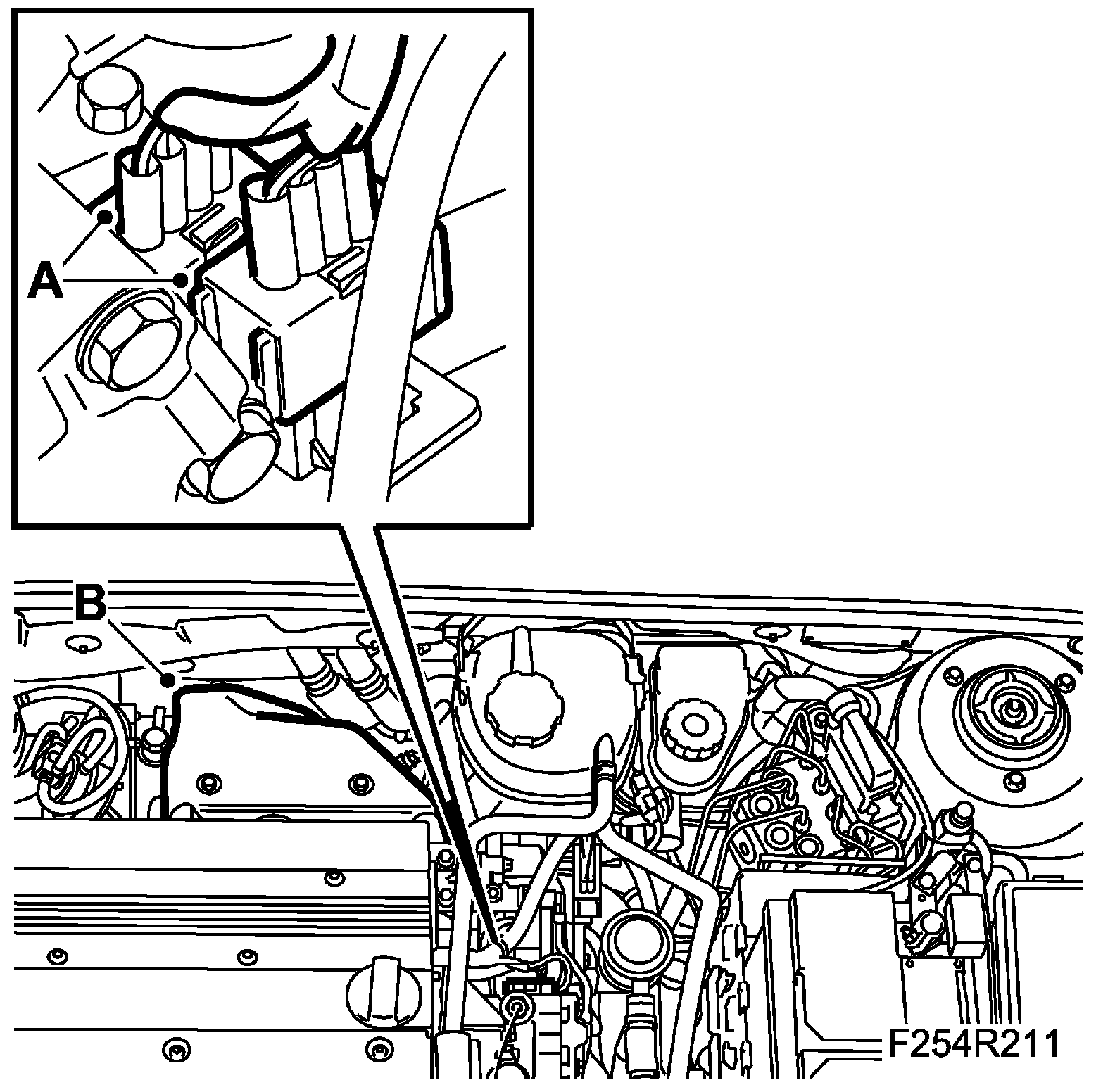 A
B
F254R211