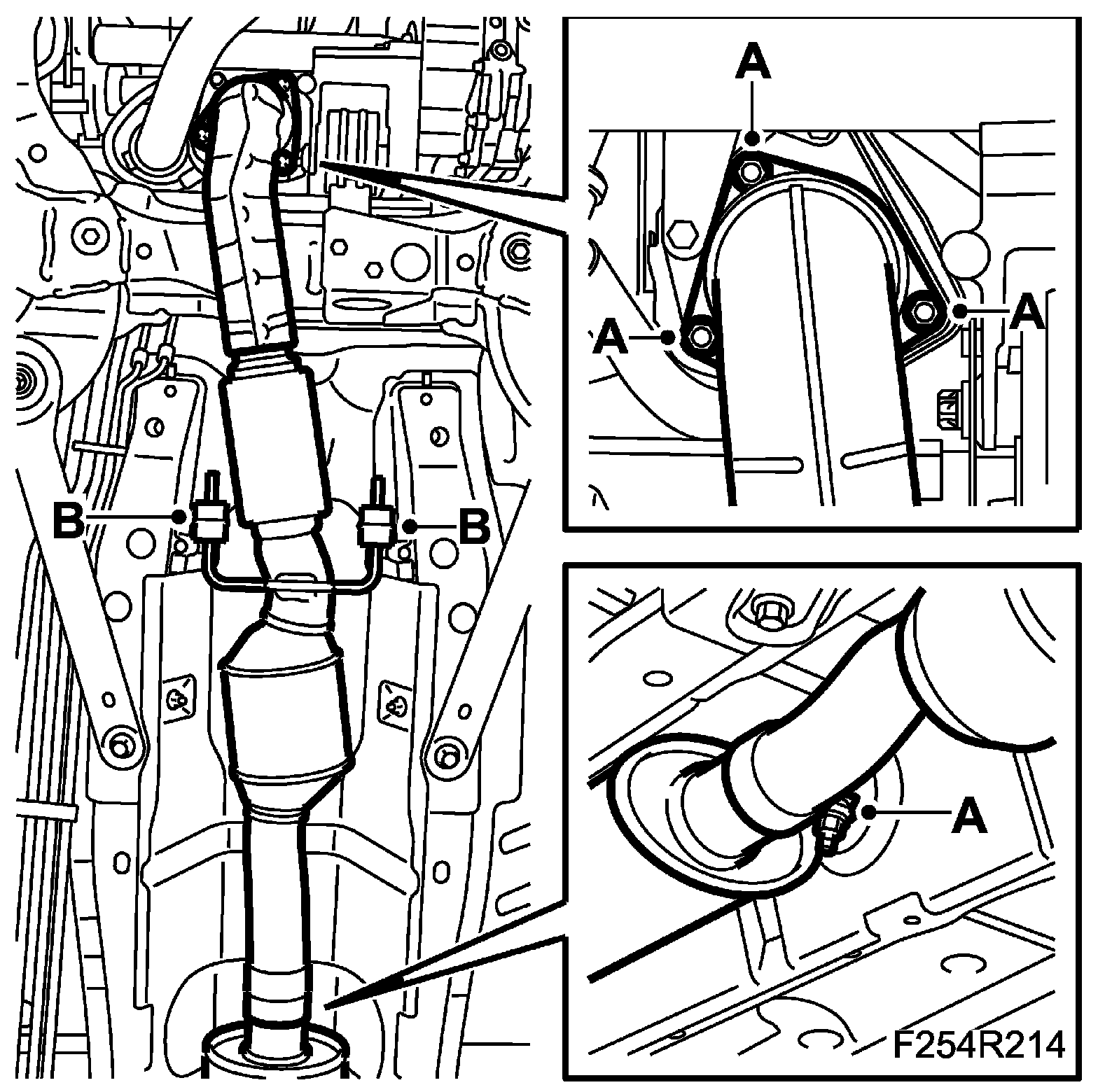 A
A
A
B
B
A
F254R214