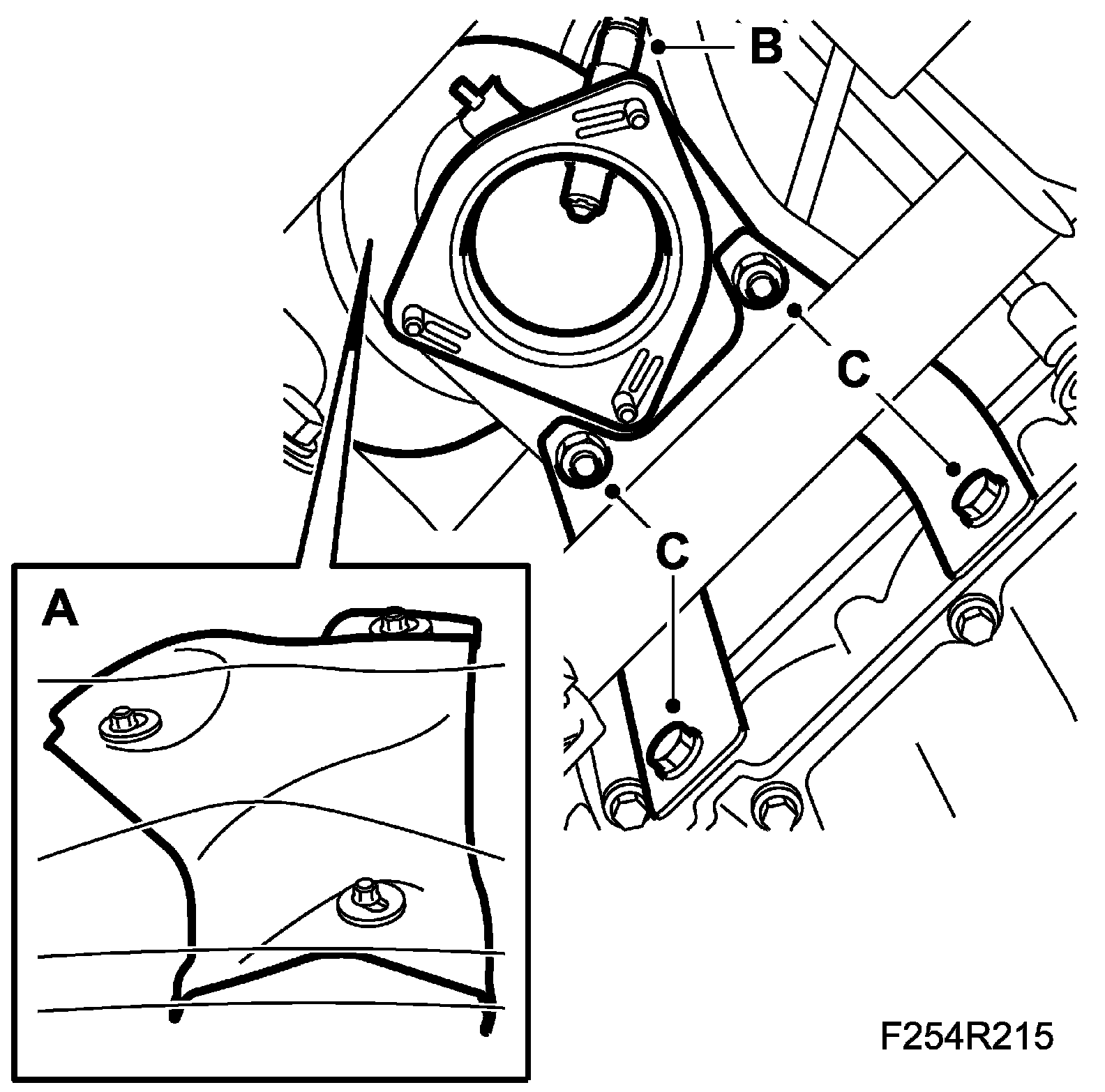 B
C
C
A
F254R215