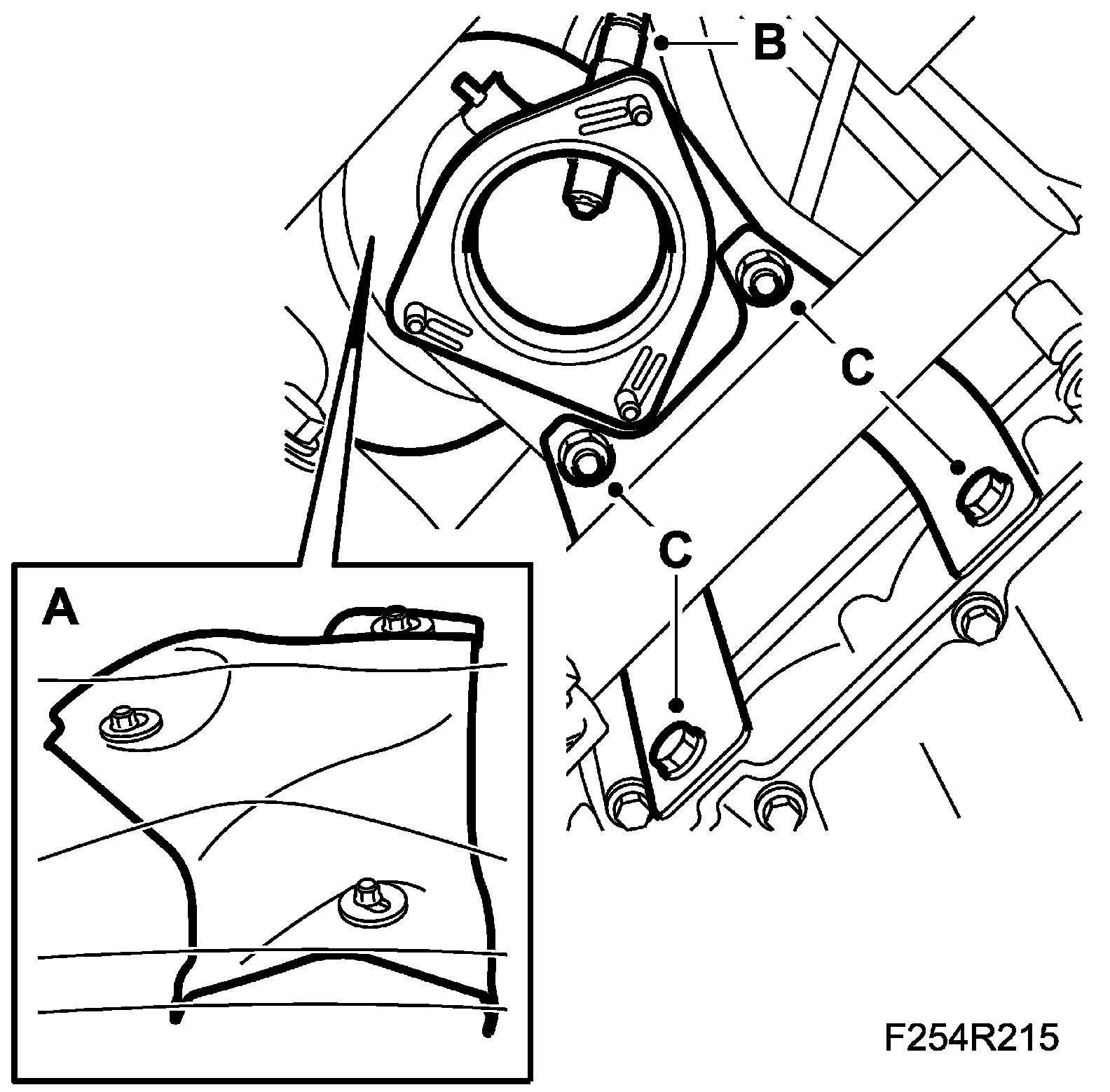 B
C
C
A
F254R215