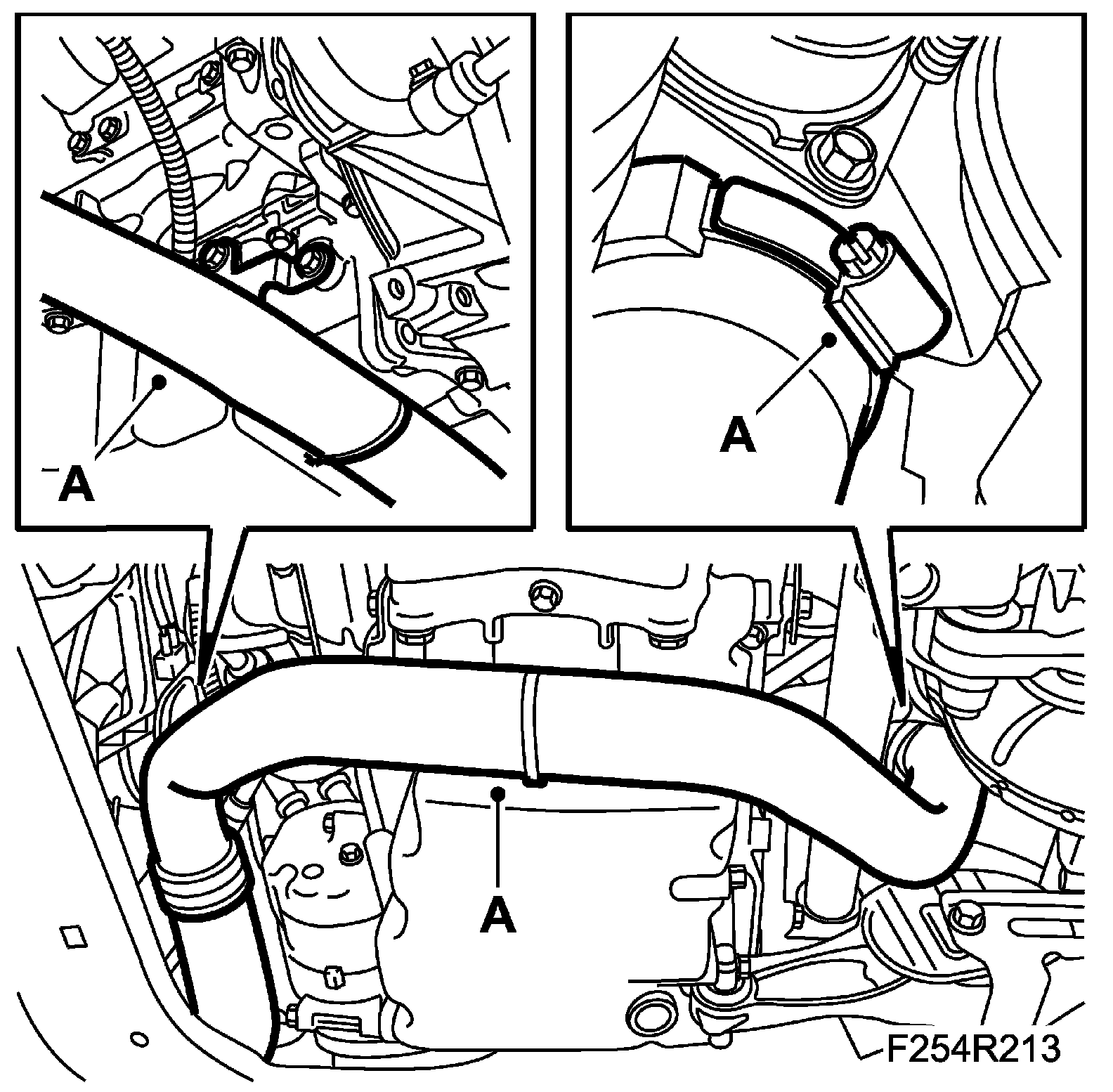 A
A
A
F254R213