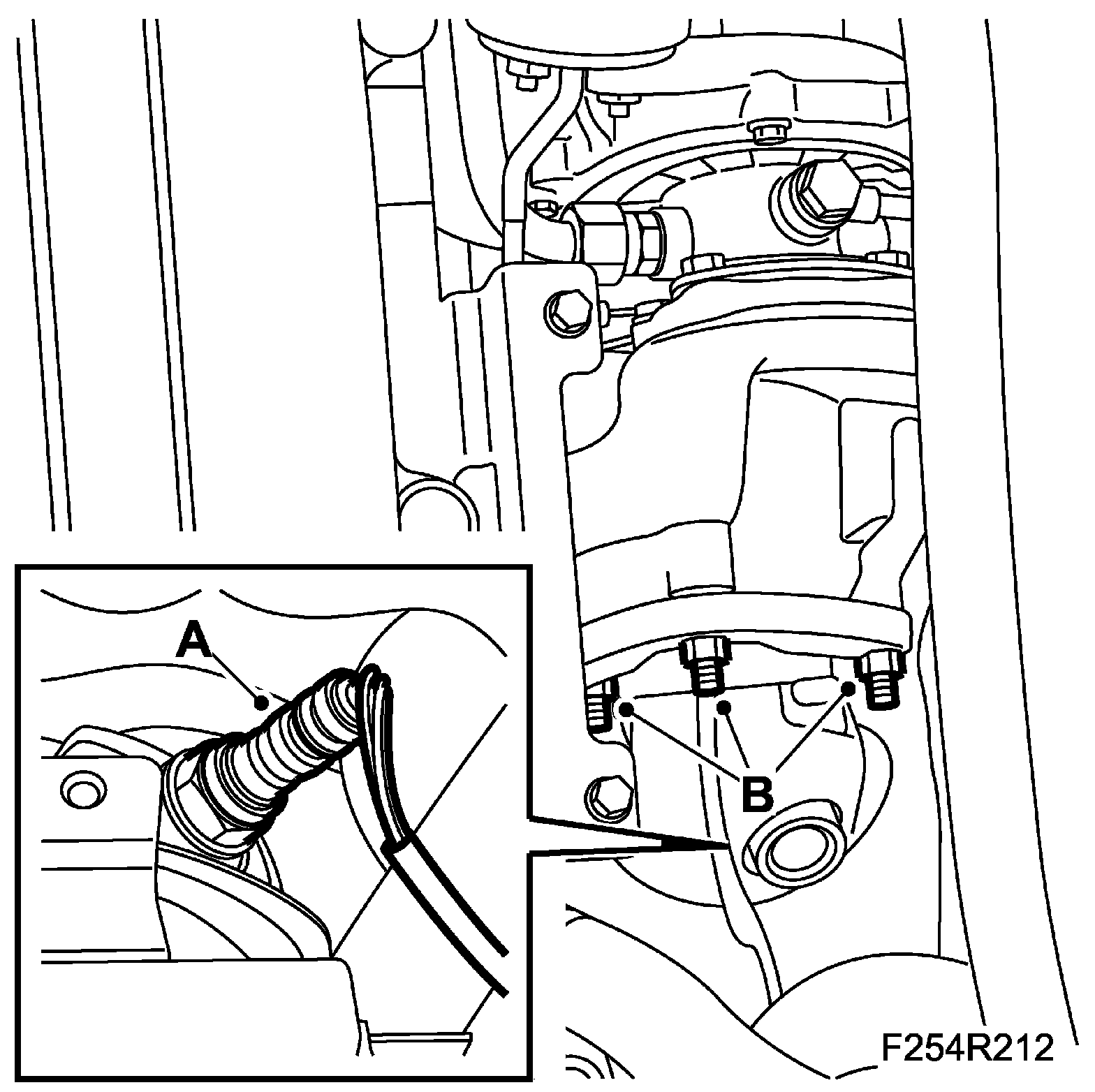 A

B

F254R212