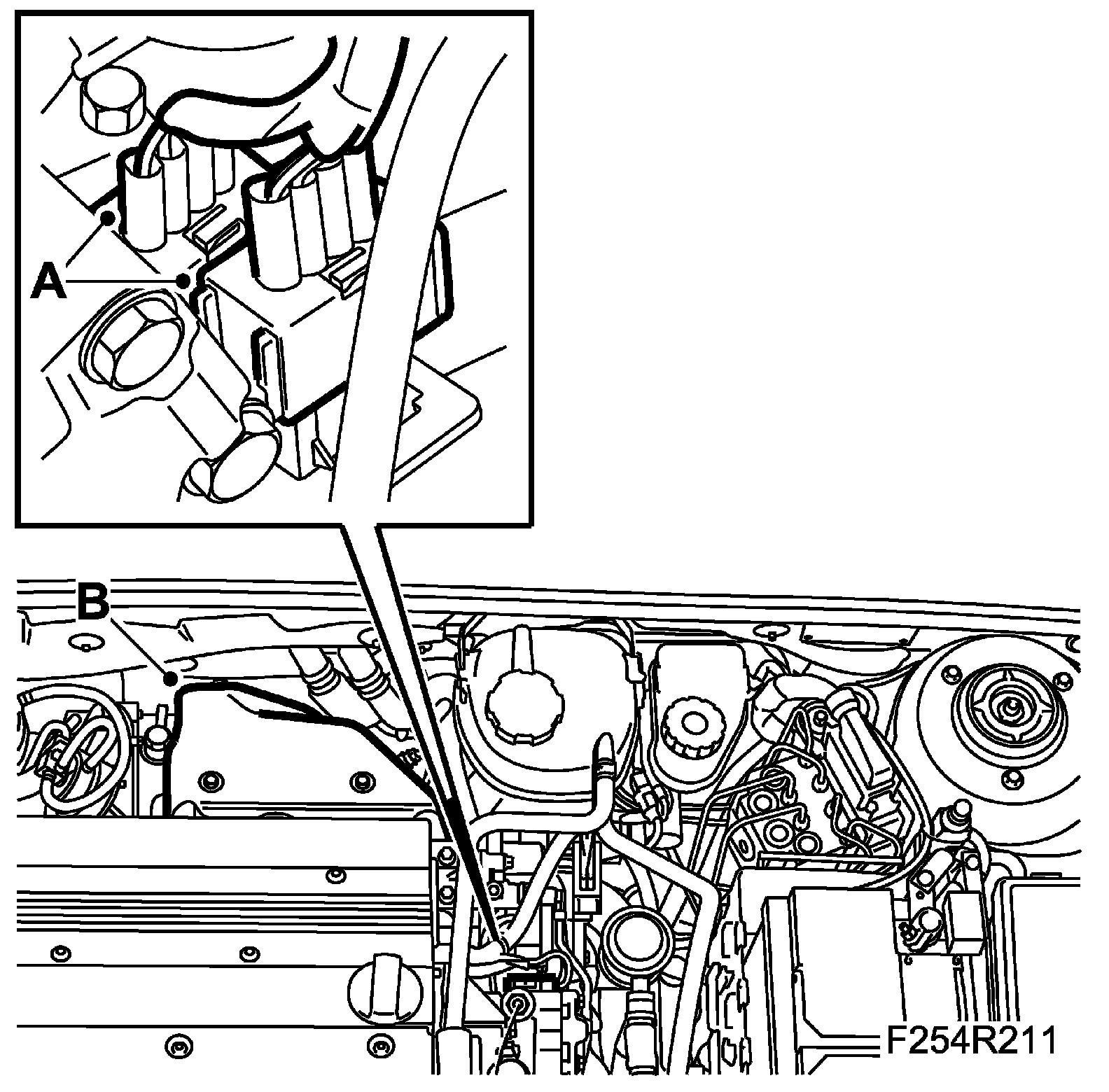 A
B
F254R211