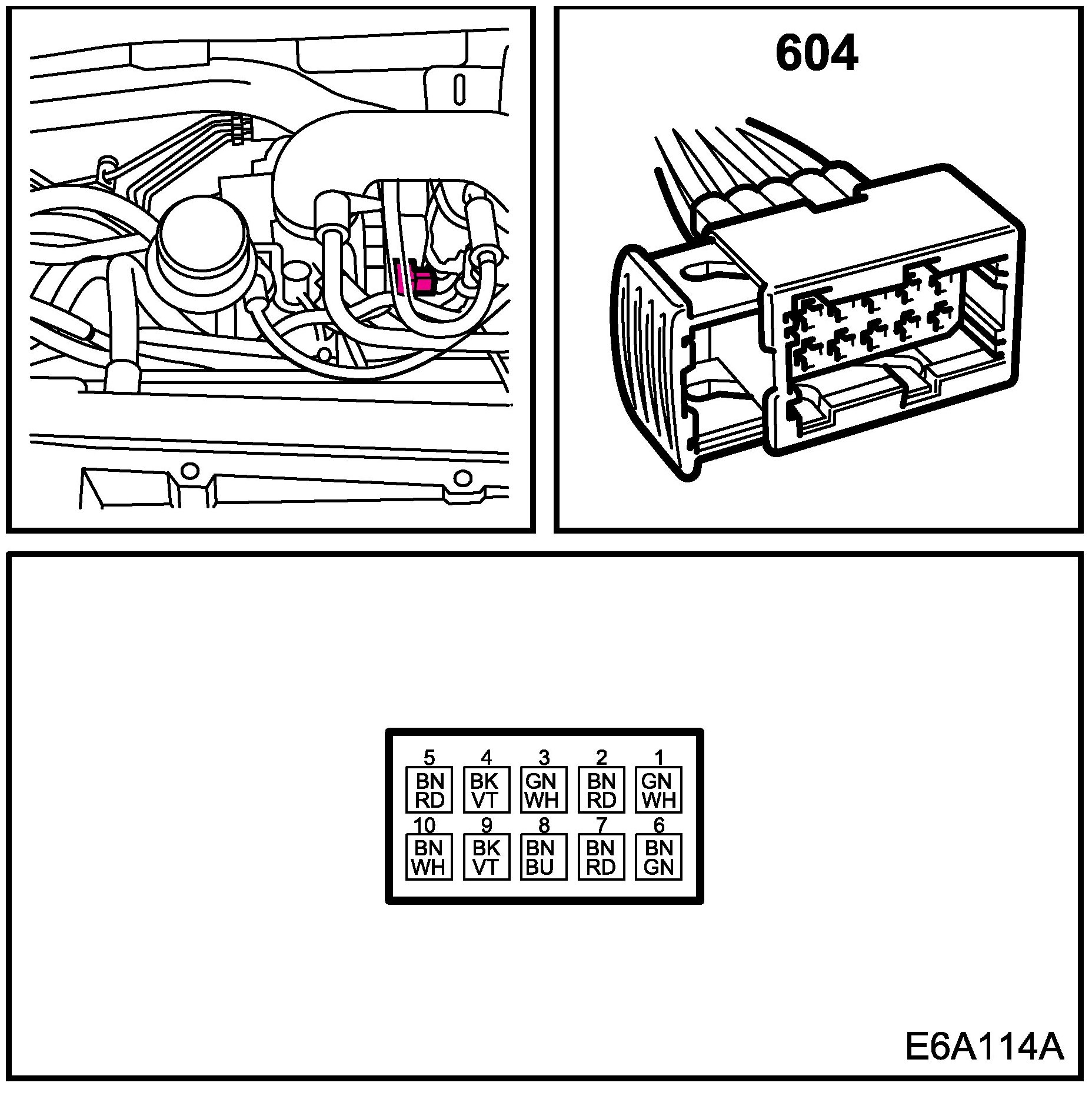 604

| 5 | 4 | 3 | 2 | 1 |
|---|---|---|---|---|
| BN RD | BK VT | GN WH | BN RD | GN WH |
| 10 | 9 | 8 | 7 | 6 |
| BN WH | BK VT | BN BU | BN RD | BN GN |

E6A114A